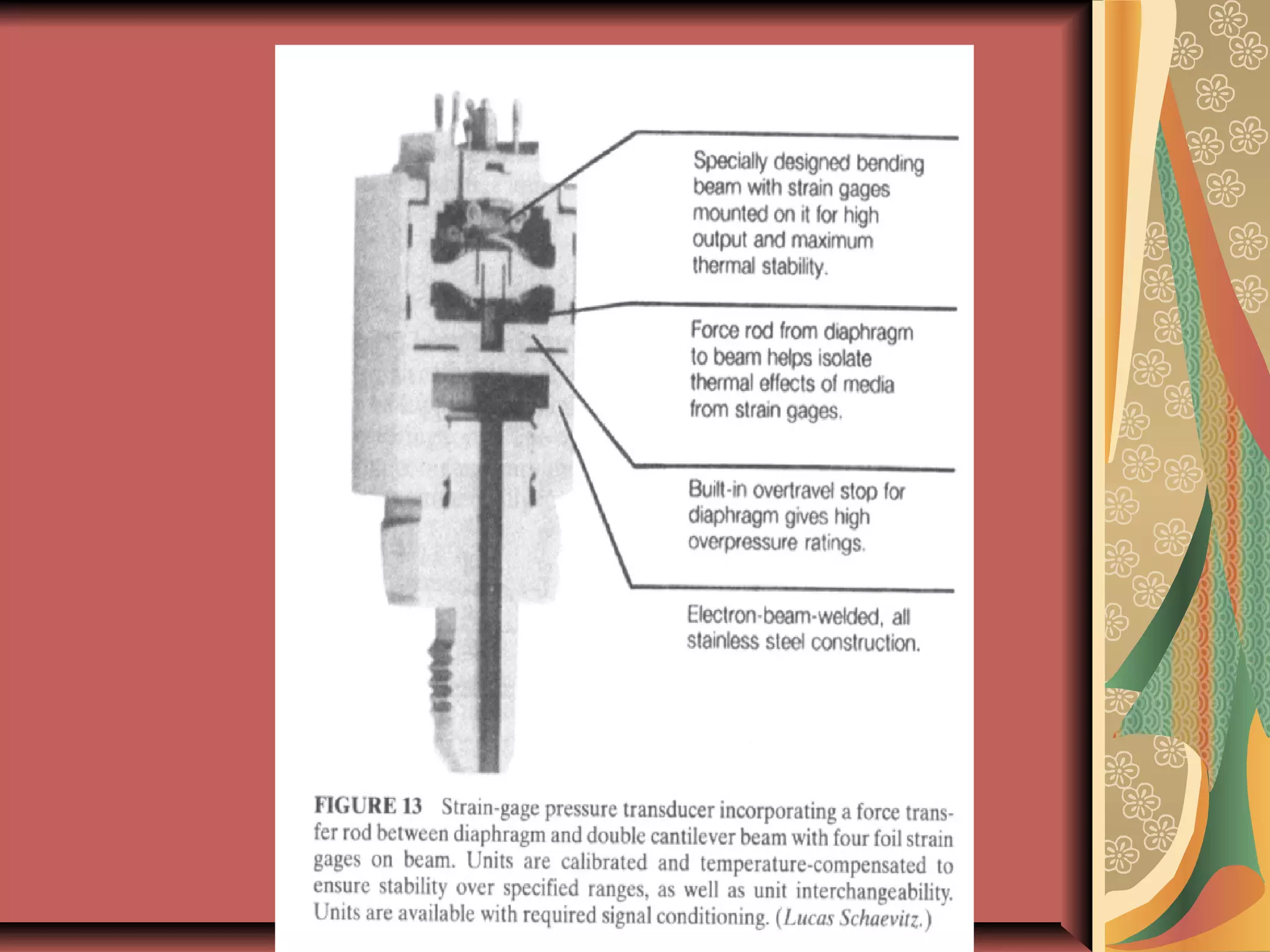 Specially designed bending beam with strain gages mounted on it for high output and maximum thermal stability.

Force rod from diaphragm to beam helps isolate thermal effects of media from strain gages.

Built-in overtravel stop for diaphragm gives high overpressure ratings.

Electron-beam-welded, all stainless steel construction.

FIGURE 13 Strain-gage pressure transducer incorporating a force transfer rod between diaphragm and double cantilever beam with four foil strain gages on beam. Units are calibrated and temperature-compensated to ensure stability over specified ranges, as well as unit interchangeability. Units are available with required signal conditioning. (Lucas Schaevitz.)