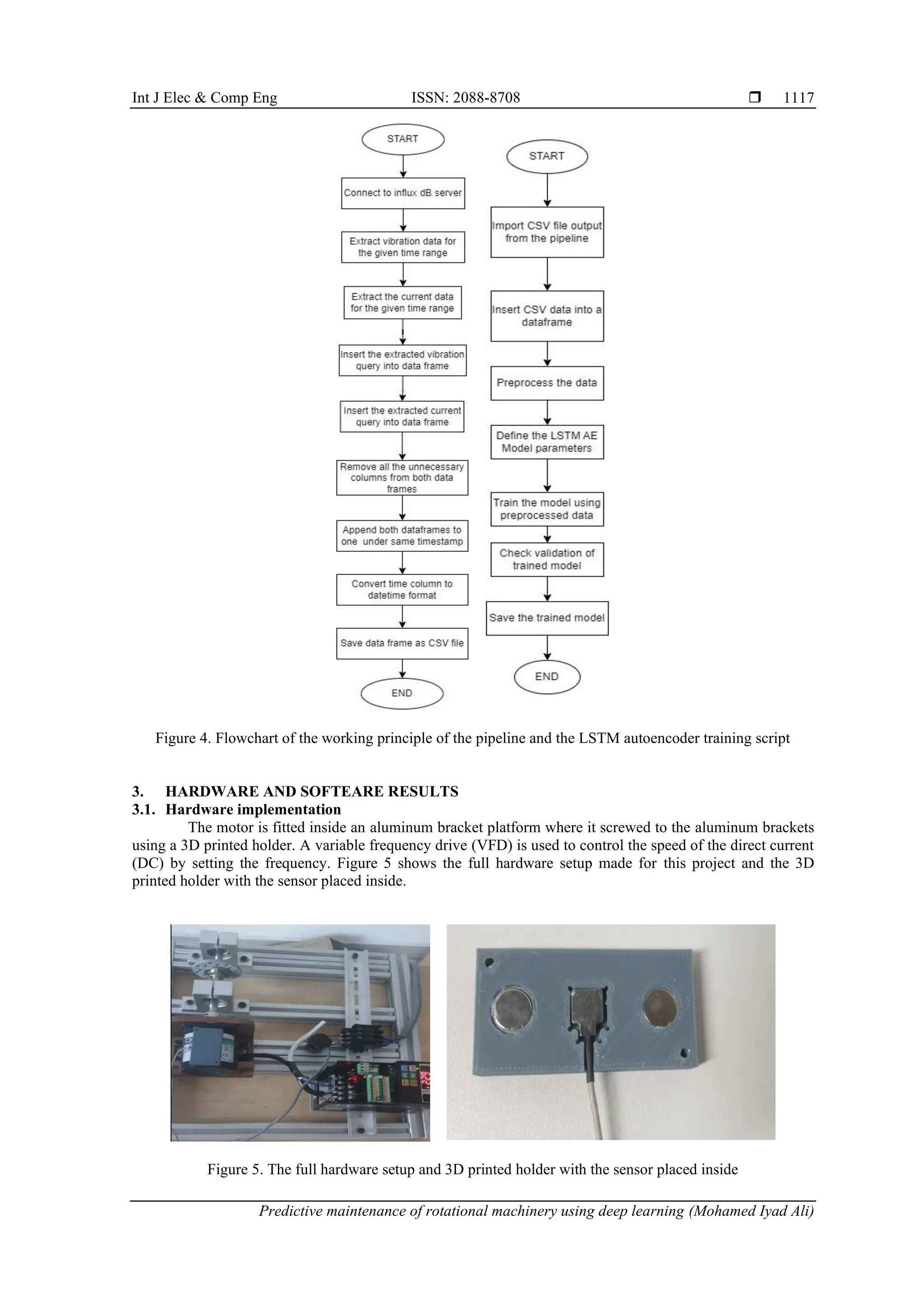 Int J Elec & Comp Eng ISSN: 2088-8708 ❒ 1117

START

Connect to influx dB server

Extract vibration data for the given time range

Extract the current data for the given time range

Insert the extracted vibration query into data frame

Insert the extracted current query into data frame

Remove all the unnecessary columns from both data frames

Append both dataframes to one under same timestamp

Convert time column to datetime format

Save data frame as CSV file

END

START

Import CSV file output from the pipeline

Insert CSV data into a dataframe

Preprocess the data

Define the LSTM AE Model parameters

Train the model using preprocessed data

Check validation of trained model

Save the trained model

END

Figure 4. Flowchart of the working principle of the pipeline and the LSTM autoencoder training script

3. HARDWARE AND SOFTEARE RESULTS
3.1. Hardware implementation
The motor is fitted inside an aluminum bracket platform where it screwed to the aluminum brackets using a 3D printed holder. A variable frequency drive (VFD) is used to control the speed of the direct current (DC) by setting the frequency. Figure 5 shows the full hardware setup made for this project and the 3D printed holder with the sensor placed inside.

Figure 5. The full hardware setup and 3D printed holder with the sensor placed inside

Predictive maintenance of rotational machinery using deep learning (Mohamed Iyad Ali)