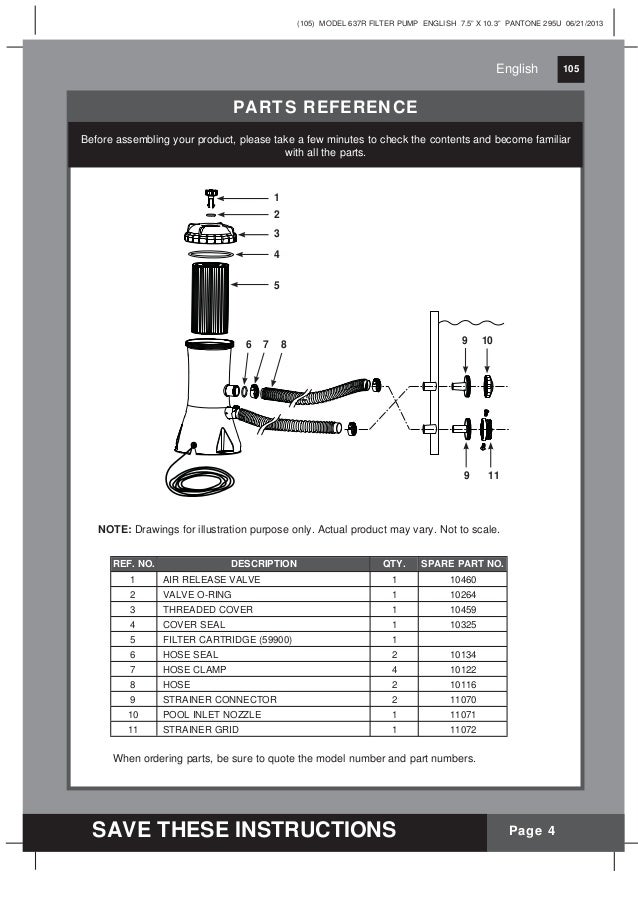 (105) MODEL 637R FILTER PUMP ENGLISH 7.5" X 10.3" PANTONE 295U 06/21/2013

English 105

PARTS REFERENCE

Before assembling your product, please take a few minutes to check the contents and become familiar with all the parts.

1
2
3
4
5
6 7 8
9 10
9 11

NOTE: Drawings for illustration purpose only. Actual product may vary. Not to scale.

| REF. NO. | DESCRIPTION | QTY. | SPARE PART NO. |
|---|---|---|---|
| 1 | AIR RELEASE VALVE | 1 | 10460 |
| 2 | VALVE O-RING | 1 | 10264 |
| 3 | THREADED COVER | 1 | 10459 |
| 4 | COVER SEAL | 1 | 10325 |
| 5 | FILTER CARTRIDGE (59900) | 1 | |
| 6 | HOSE SEAL | 2 | 10134 |
| 7 | HOSE CLAMP | 4 | 10122 |
| 8 | HOSE | 2 | 10116 |
| 9 | STRAINER CONNECTOR | 2 | 11070 |
| 10 | POOL INLET NOZZLE | 1 | 11071 |
| 11 | STRAINER GRID | 1 | 11072 |

When ordering parts, be sure to quote the model number and part numbers.

SAVE THESE INSTRUCTIONS

Page 4