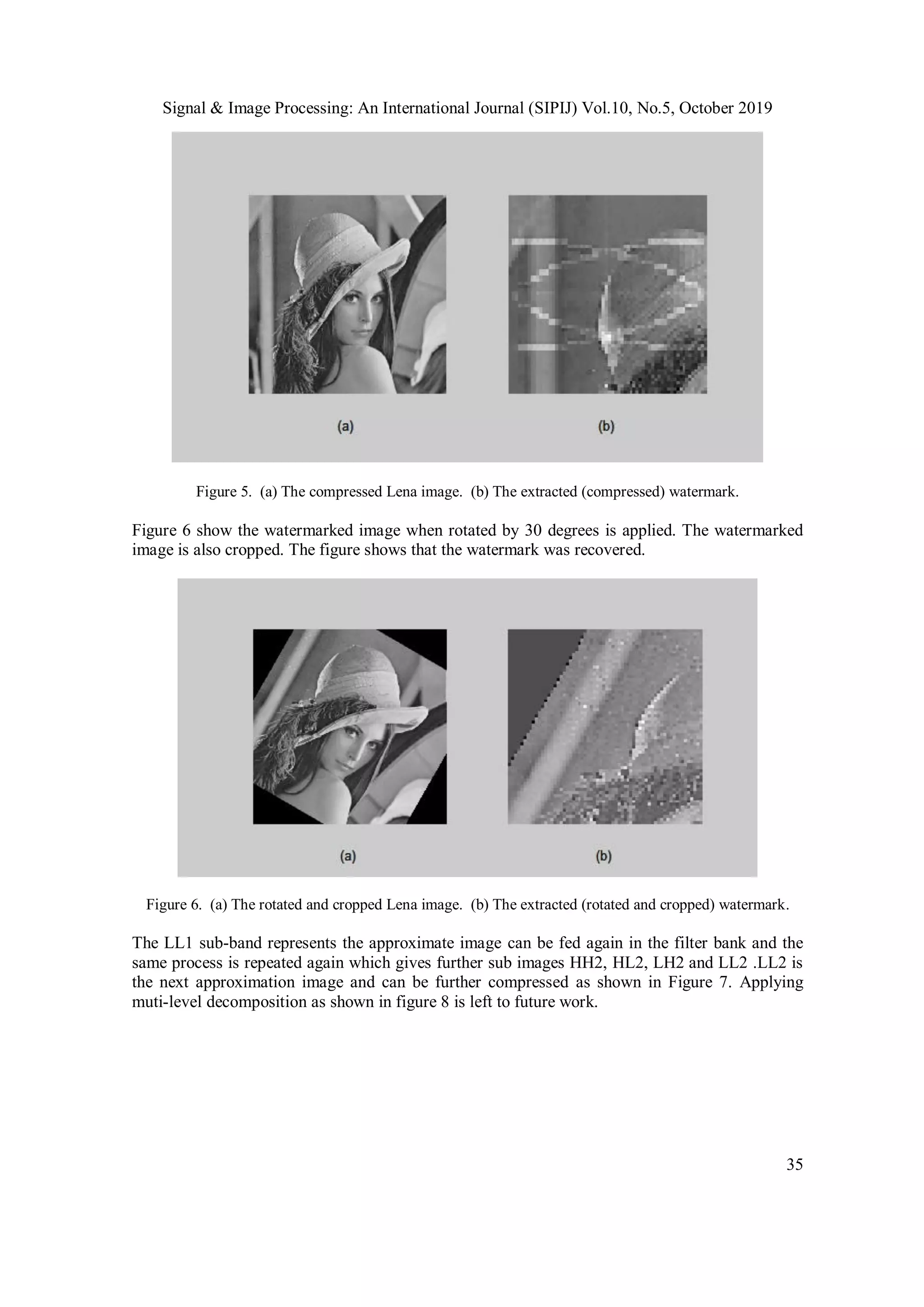 Signal & Image Processing: An International Journal (SIPIJ) Vol.10, No.5, October 2019

(a)

(b)

Figure 5. (a) The compressed Lena image. (b) The extracted (compressed) watermark.

Figure 6 show the watermarked image when rotated by 30 degrees is applied. The watermarked image is also cropped. The figure shows that the watermark was recovered.

(a)

(b)

Figure 6. (a) The rotated and cropped Lena image. (b) The extracted (rotated and cropped) watermark.

The LL1 sub-band represents the approximate image can be fed again in the filter bank and the same process is repeated again which gives further sub images HH2, HL2, LH2 and LL2 .LL2 is the next approximation image and can be further compressed as shown in Figure 7. Applying muti-level decomposition as shown in figure 8 is left to future work.

35