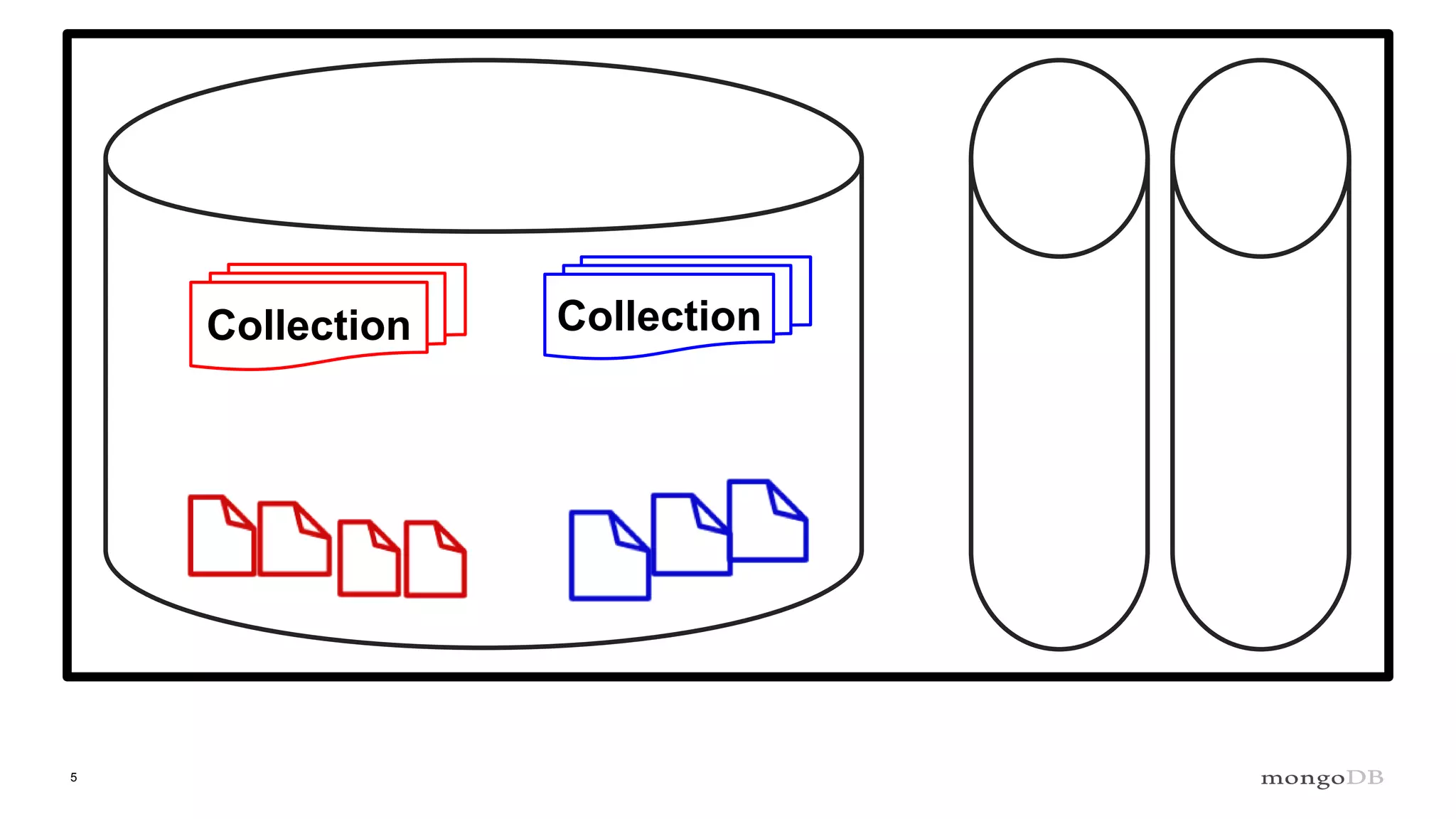 Collection

Collection

5

mongoDB