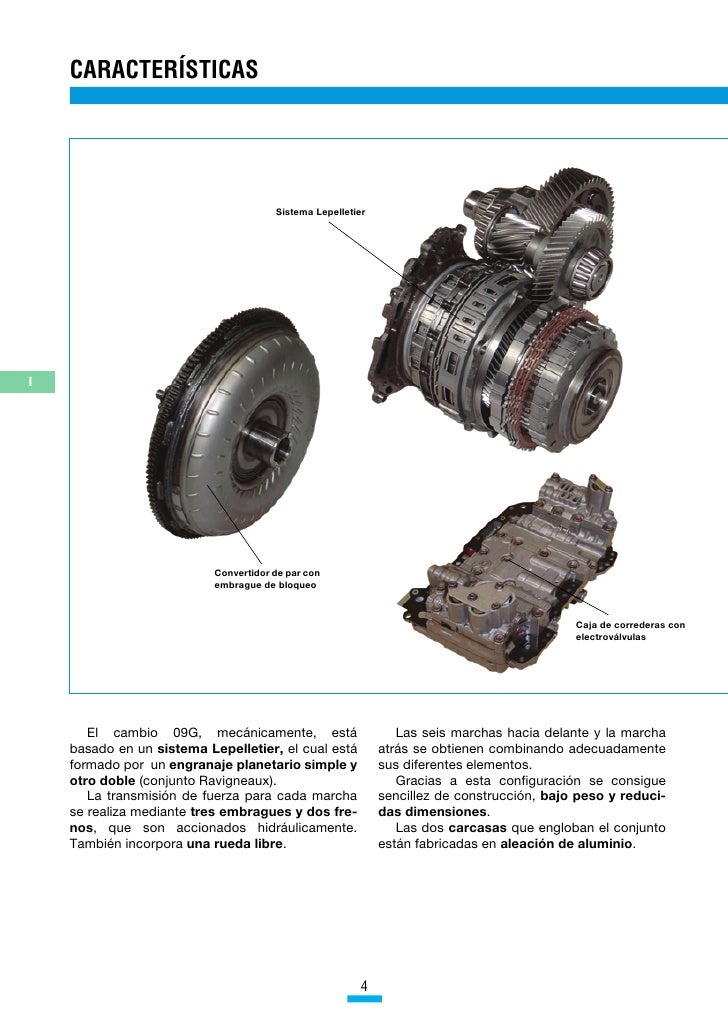 CARACTERÍSTICAS

I

Sistema Lepelletier

Convertidor de par con embrague de bloqueo

Caja de correderas con electroválvulas

El cambio 09G, mecánicamente, está basado en un sistema Lepelletier, el cual está formado por un engranaje planetario simple y otro doble (conjunto Ravigneaux).

La transmisión de fuerza para cada marcha se realiza mediante tres embragues y dos frenos, que son accionados hidráulicamente. También incorpora una rueda libre.

Las seis marchas hacia delante y la marcha atrás se obtienen combinando adecuadamente sus diferentes elementos.

Gracias a esta configuración se consigue sencillez de construcción, bajo peso y reducidas dimensiones.

Las dos carcasas que engloban el conjunto están fabricadas en aleación de aluminio.

4