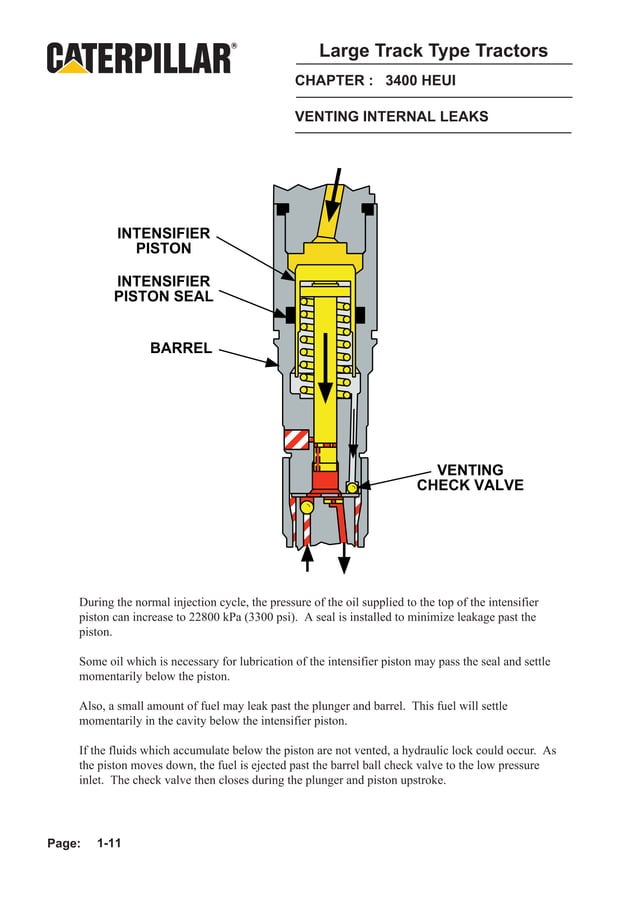 CATERPILLAR®

Large Track Type Tractors

CHAPTER : 3400 HEUI

VENTING INTERNAL LEAKS

INTENSIFIER PISTON

INTENSIFIER PISTON SEAL

BARREL

VENTING CHECK VALVE

During the normal injection cycle, the pressure of the oil supplied to the top of the intensifier piston can increase to 22800 kPa (3300 psi). A seal is installed to minimize leakage past the piston.

Some oil which is necessary for lubrication of the intensifier piston may pass the seal and settle momentarily below the piston.

Also, a small amount of fuel may leak past the plunger and barrel. This fuel will settle momentarily in the cavity below the intensifier piston.

If the fluids which accumulate below the piston are not vented, a hydraulic lock could occur. As the piston moves down, the fuel is ejected past the barrel ball check valve to the low pressure inlet. The check valve then closes during the plunger and piston upstroke.

Page: 1-11