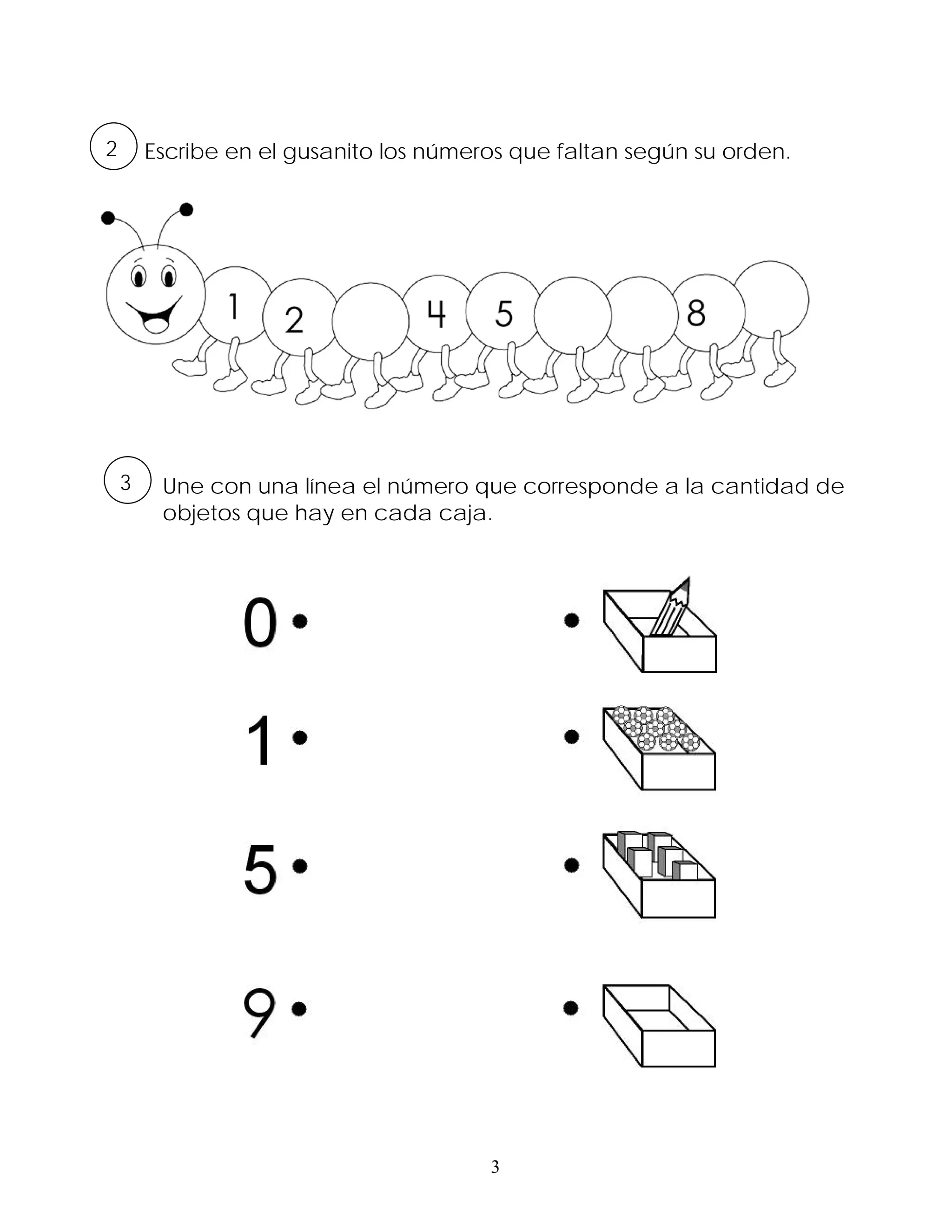 2 Escribe en el gusanito los números que faltan según su orden.

1 2 4 5 8

3 Une con una línea el número que corresponde a la cantidad de objetos que hay en cada caja.

0

1

5

9

3