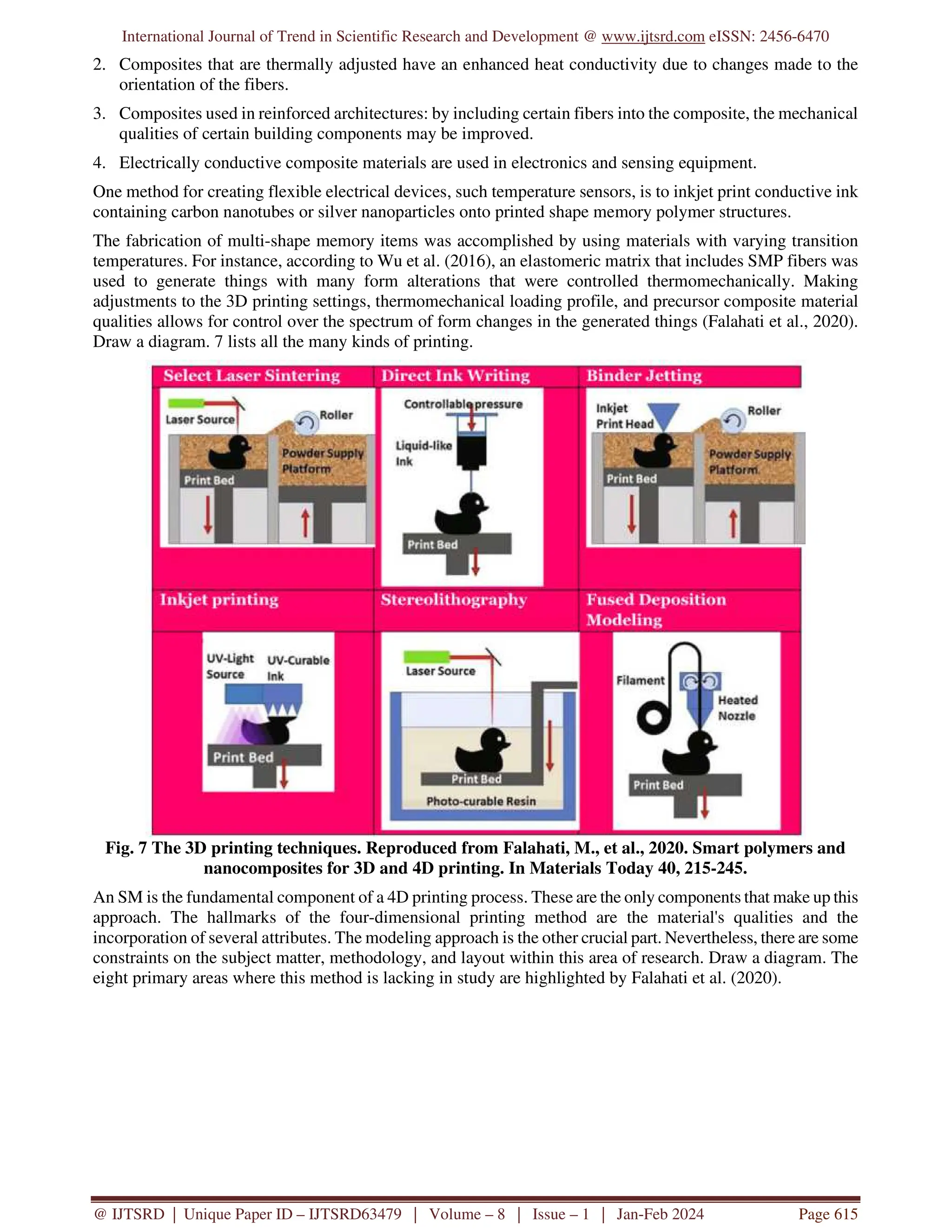 International Journal of Trend in Scientific Research and Development @ www.ijtsrd.com eISSN: 2456-6470

2. Composites that are thermally adjusted have an enhanced heat conductivity due to changes made to the orientation of the fibers.

3. Composites used in reinforced architectures: by including certain fibers into the composite, the mechanical qualities of certain building components may be improved.

4. Electrically conductive composite materials are used in electronics and sensing equipment.

One method for creating flexible electrical devices, such temperature sensors, is to inkjet print conductive ink containing carbon nanotubes or silver nanoparticles onto printed shape memory polymer structures.

The fabrication of multi-shape memory items was accomplished by using materials with varying transition temperatures. For instance, according to Wu et al. (2016), an elastomeric matrix that includes SMP fibers was used to generate things with many form alterations that were controlled thermomechanically. Making adjustments to the 3D printing settings, thermomechanical loading profile, and precursor composite material qualities allows for control over the spectrum of form changes in the generated things (Falahati et al., 2020). Draw a diagram. 7 lists all the many kinds of printing.

Select Laser Sintering
Laser Source
Roller
Powder Supply Platform
Print Bed

Direct Ink Writing
Controllable pressure
Liquid-like Ink
Print Bed

Binder Jetting
Inkjet Print Head
Roller
Powder Supply Platform
Print Bed

Inkjet printing
UV-Light Source
UV-Curable Ink
Print Bed

Stereolithography
Laser Source
Print Bed
Photo-curable Resin

Fused Deposition Modeling
Filament
Heated Nozzle
Print Bed

Fig. 7 The 3D printing techniques. Reproduced from Falahati, M., et al., 2020. Smart polymers and nanocomposites for 3D and 4D printing. In Materials Today 40, 215-245.

An SM is the fundamental component of a 4D printing process. These are the only components that make up this approach. The hallmarks of the four-dimensional printing method are the material's qualities and the incorporation of several attributes. The modeling approach is the other crucial part. Nevertheless, there are some constraints on the subject matter, methodology, and layout within this area of research. Draw a diagram. The eight primary areas where this method is lacking in study are highlighted by Falahati et al. (2020).

@ IJTSRD | Unique Paper ID – IJTSRD63479 | Volume – 8 | Issue – 1 | Jan-Feb 2024 Page 615