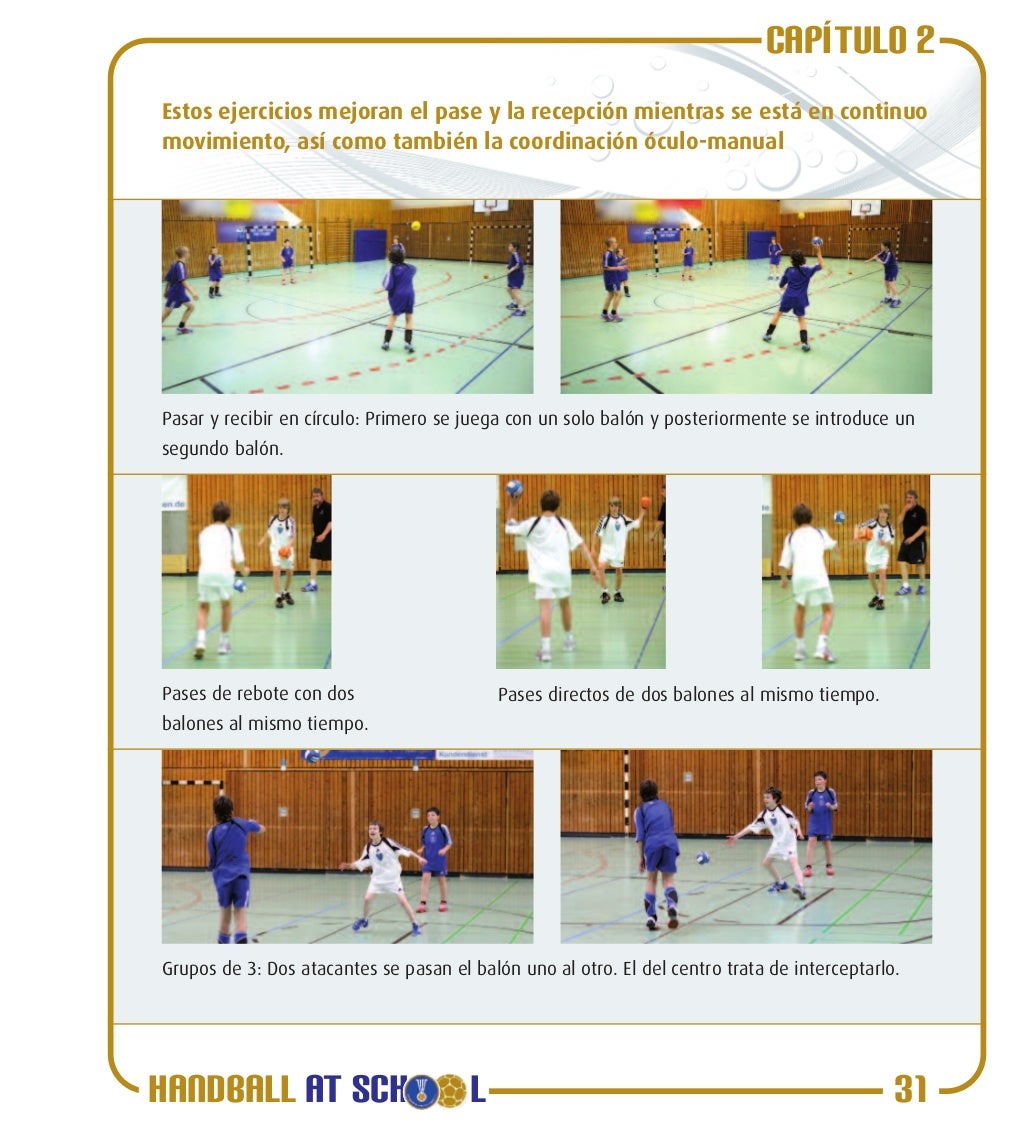 CAPÍTULO 2

Estos ejercicios mejoran el pase y la recepción mientras se está en continuo movimiento, así como también la coordinación óculo-manual

Pasar y recibir en círculo: Primero se juega con un solo balón y posteriormente se introduce un segundo balón.

Pases de rebote con dos balones al mismo tiempo.

Pases directos de dos balones al mismo tiempo.

Grupos de 3: Dos atacantes se pasan el balón uno al otro. El del centro trata de interceptarlo.

HANDBALL AT SCHOOL

31