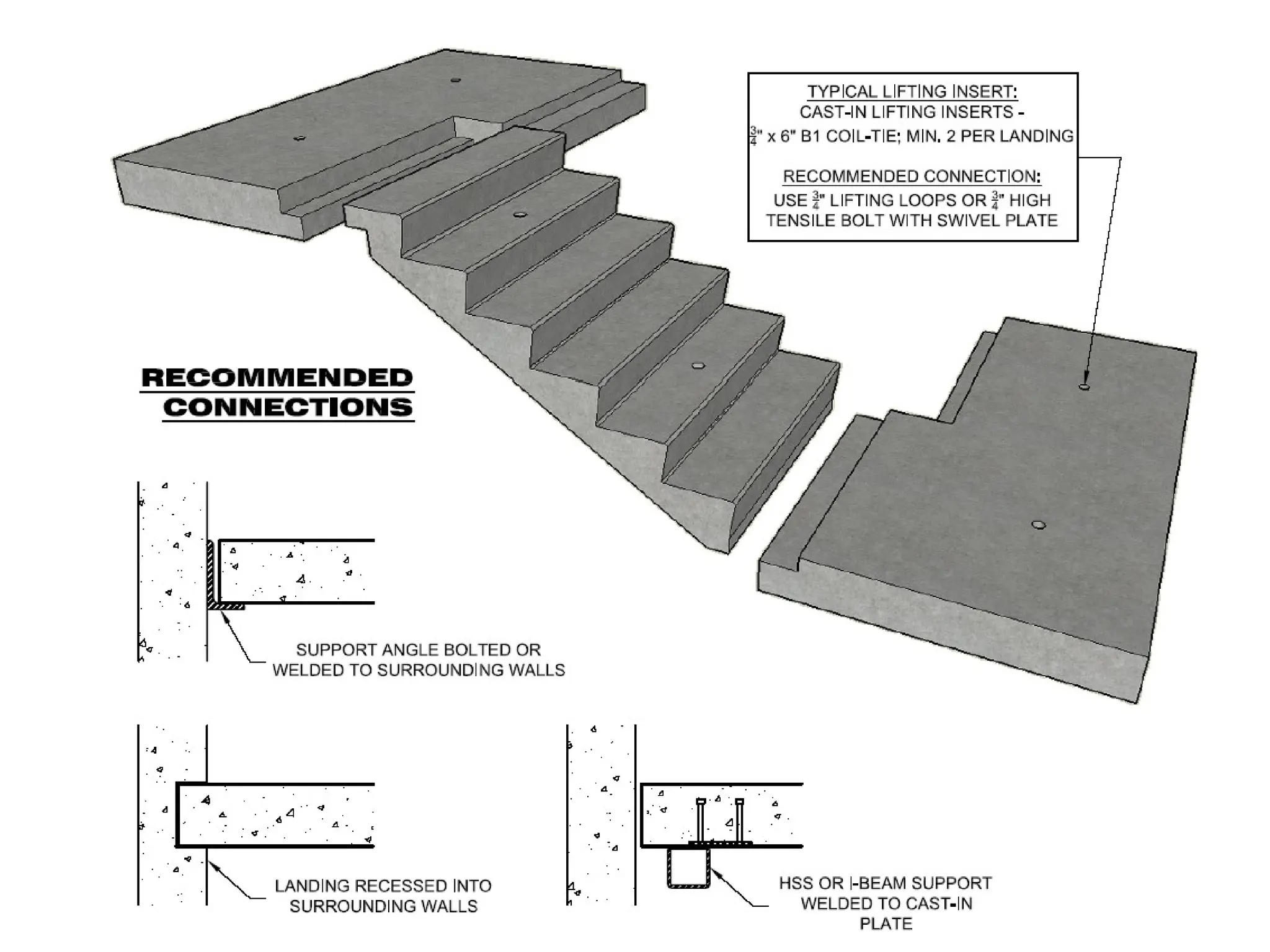 TYPICAL LIFTING INSERT:
CAST-IN LIFTING INSERTS -
$\frac{3}{4}$" x 6" B1 COIL-TIE; MIN. 2 PER LANDING

RECOMMENDED CONNECTION:
USE $\frac{3}{4}$" LIFTING LOOPS OR $\frac{3}{4}$" HIGH TENSILE BOLT WITH SWIVEL PLATE

RECOMMENDED CONNECTIONS

SUPPORT ANGLE BOLTED OR WELDED TO SURROUNDING WALLS

LANDING RECESSED INTO SURROUNDING WALLS

HSS OR I-BEAM SUPPORT WELDED TO CAST-IN PLATE