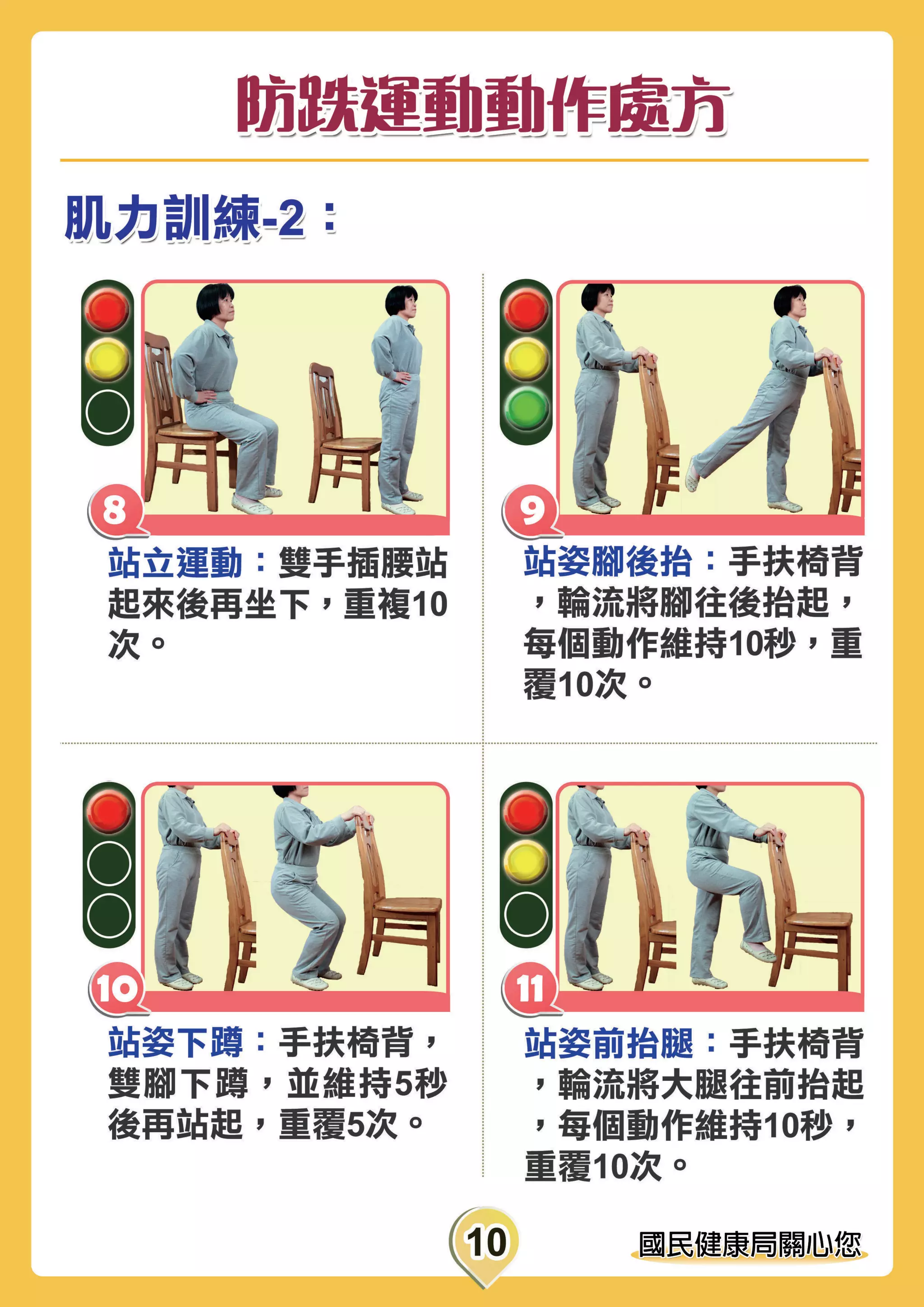 防跌運動動作處方

肌力訓練-2：

8

站立運動：雙手插腰站起來後再坐下，重複10次。

9

站姿腳後抬：手扶椅背，輪流將腳往後抬起，每個動作維持10秒，重覆10次。

10

站姿下蹲：手扶椅背，雙腳下蹲，並維持5秒後再站起，重覆5次。

11

站姿前抬腿：手扶椅背，輪流將大腿往前抬起，每個動作維持10秒，重覆10次。

10

國民健康局關心您