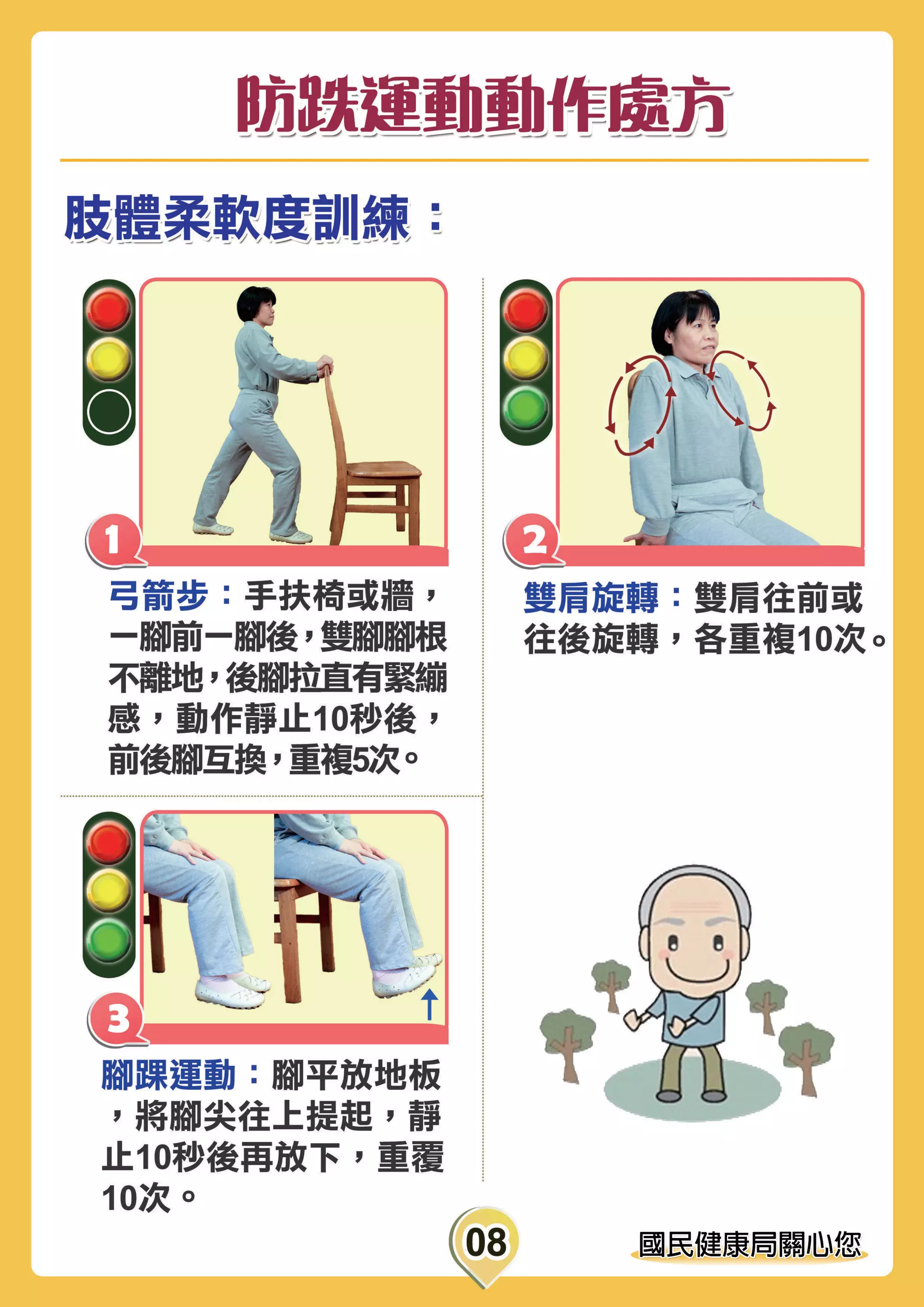 防跌運動動作處方

肢體柔軟度訓練：

1

弓箭步：手扶椅或牆，一腳前一腳後，雙腳腳根不離地，後腳拉直有緊繃感，動作靜止10秒後，前後腳互換，重複5次。

2

雙肩旋轉：雙肩往前或往後旋轉，各重複10次。

3

腳踝運動：腳平放地板，將腳尖往上提起，靜止10秒後再放下，重覆10次。

08

國民健康局關心您