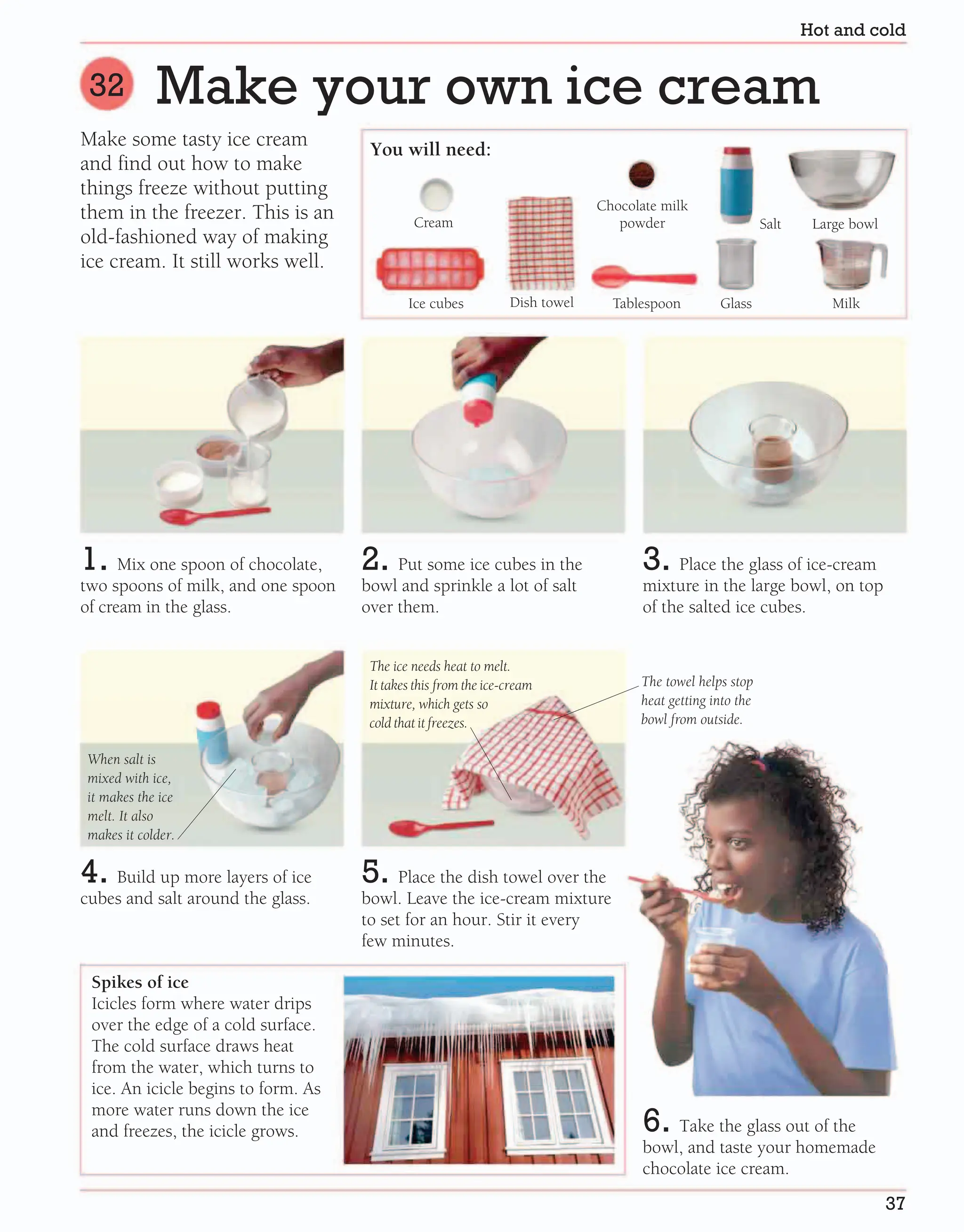 Hot and cold

32 Make your own ice cream

Make some tasty ice cream and find out how to make things freeze without putting them in the freezer. This is an old-fashioned way of making ice cream. It still works well.

You will need:

Cream

Chocolate milk powder

Salt

Large bowl

Ice cubes

Dish towel

Tablespoon

Glass

Milk

1. Mix one spoon of chocolate, two spoons of milk, and one spoon of cream in the glass.

2. Put some ice cubes in the bowl and sprinkle a lot of salt over them.

3. Place the glass of ice-cream mixture in the large bowl, on top of the salted ice cubes.

When salt is mixed with ice, it makes the ice melt. It also makes it colder.

The ice needs heat to melt. It takes this from the ice-cream mixture, which gets so cold that it freezes.

The towel helps stop heat getting into the bowl from outside.

4. Build up more layers of ice cubes and salt around the glass.

5. Place the dish towel over the bowl. Leave the ice-cream mixture to set for an hour. Stir it every few minutes.

Spikes of ice
Icicles form where water drips over the edge of a cold surface. The cold surface draws heat from the water, which turns to ice. An icicle begins to form. As more water runs down the ice and freezes, the icicle grows.

6. Take the glass out of the bowl, and taste your homemade chocolate ice cream.

37