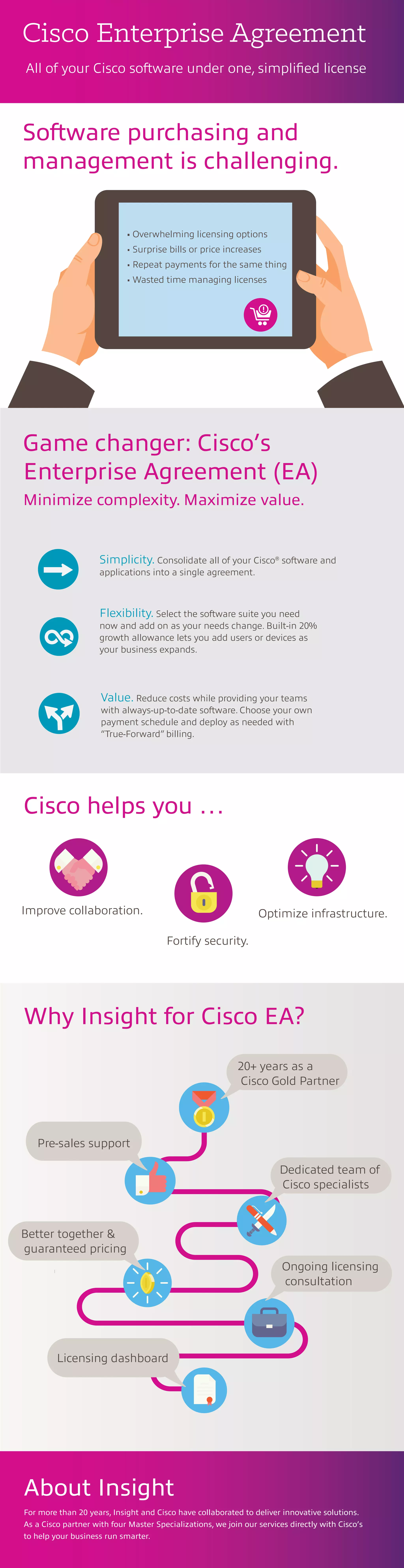 Cisco Enterprise Agreement

All of your Cisco software under one, simplified license

Software purchasing and management is challenging.

• Overwhelming licensing options
• Surprise bills or price increases
• Repeat payments for the same thing
• Wasted time managing licenses

Game changer: Cisco's Enterprise Agreement (EA)

Minimize complexity. Maximize value.

Simplicity. Consolidate all of your Cisco® software and applications into a single agreement.

Flexibility. Select the software suite you need now and add on as your needs change. Built-in 20% growth allowance lets you add users or devices as your business expands.

Value. Reduce costs while providing your teams with always-up-to-date software. Choose your own payment schedule and deploy as needed with "True-Forward" billing.

Cisco helps you ...

Improve collaboration.

Fortify security.

Optimize infrastructure.

Why Insight for Cisco EA?

20+ years as a Cisco Gold Partner

Pre-sales support

Dedicated team of Cisco specialists

Better together & guaranteed pricing

Ongoing licensing consultation

Licensing dashboard

About Insight

For more than 20 years, Insight and Cisco have collaborated to deliver innovative solutions. As a Cisco partner with four Master Specializations, we join our services directly with Cisco's to help your business run smarter.