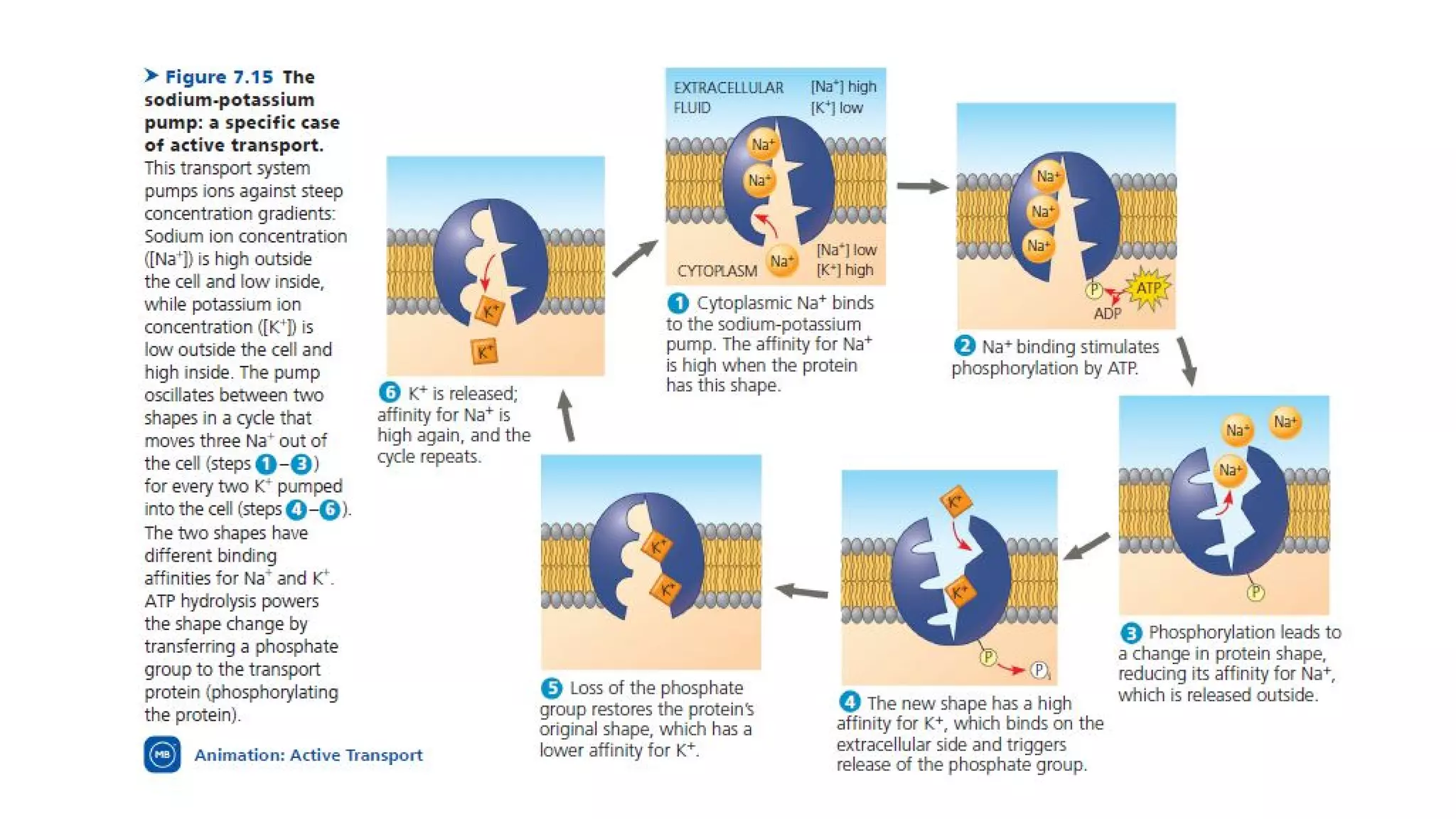 Figure 7.15 The sodium-potassium pump: a specific case of active transport. This transport system pumps ions against steep concentration gradients: Sodium ion concentration ($[Na^+]$) is high outside the cell and low inside, while potassium ion concentration ($[K^+]$) is low outside the cell and high inside. The pump oscillates between two shapes in a cycle that moves three $Na^+$ out of the cell (steps 1–3) for every two $K^+$ pumped into the cell (steps 4–6). The two shapes have different binding affinities for $Na^+$ and $K^+$. ATP hydrolysis powers the shape change by transferring a phosphate group to the transport protein (phosphorylating the protein).

MB Animation: Active Transport

EXTRACELLULAR FLUID $[Na^+]$ high $[K^+]$ low

$Na^+$ $Na^+$ $Na^+$

CYTOPLASM $[Na^+]$ low $[K^+]$ high

1 Cytoplasmic $Na^+$ binds to the sodium-potassium pump. The affinity for $Na^+$ is high when the protein has this shape.

$Na^+$ $Na^+$ $Na^+$ P ATP ADP

2 $Na^+$ binding stimulates phosphorylation by ATP.

$Na^+$ $Na^+$ $Na^+$ P

3 Phosphorylation leads to a change in protein shape, reducing its affinity for $Na^+$, which is released outside.

$K^+$ $K^+$ P $P_i$

4 The new shape has a high affinity for $K^+$, which binds on the extracellular side and triggers release of the phosphate group.

$K^+$ $K^+$

5 Loss of the phosphate group restores the protein's original shape, which has a lower affinity for $K^+$.

$K^+$ $K^+$

6 $K^+$ is released; affinity for $Na^+$ is high again, and the cycle repeats.