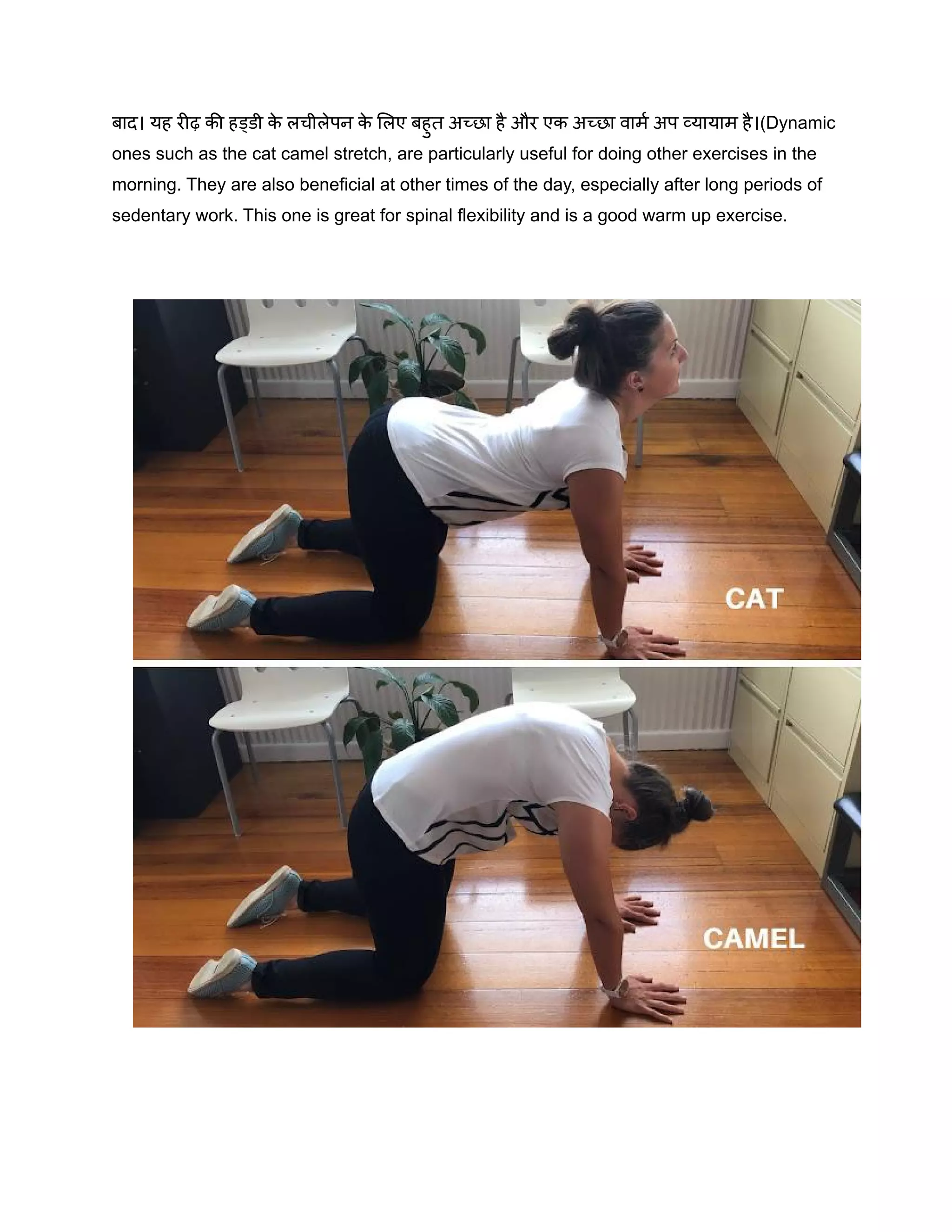 बाद। यह रीढ़ की हड्डी के लचीलेपन के लिए बहुत अच्छा है और एक अच्छा वार्म अप व्यायाम है।(Dynamic ones such as the cat camel stretch, are particularly useful for doing other exercises in the morning. They are also beneficial at other times of the day, especially after long periods of sedentary work. This one is great for spinal flexibility and is a good warm up exercise.

CAT

CAMEL