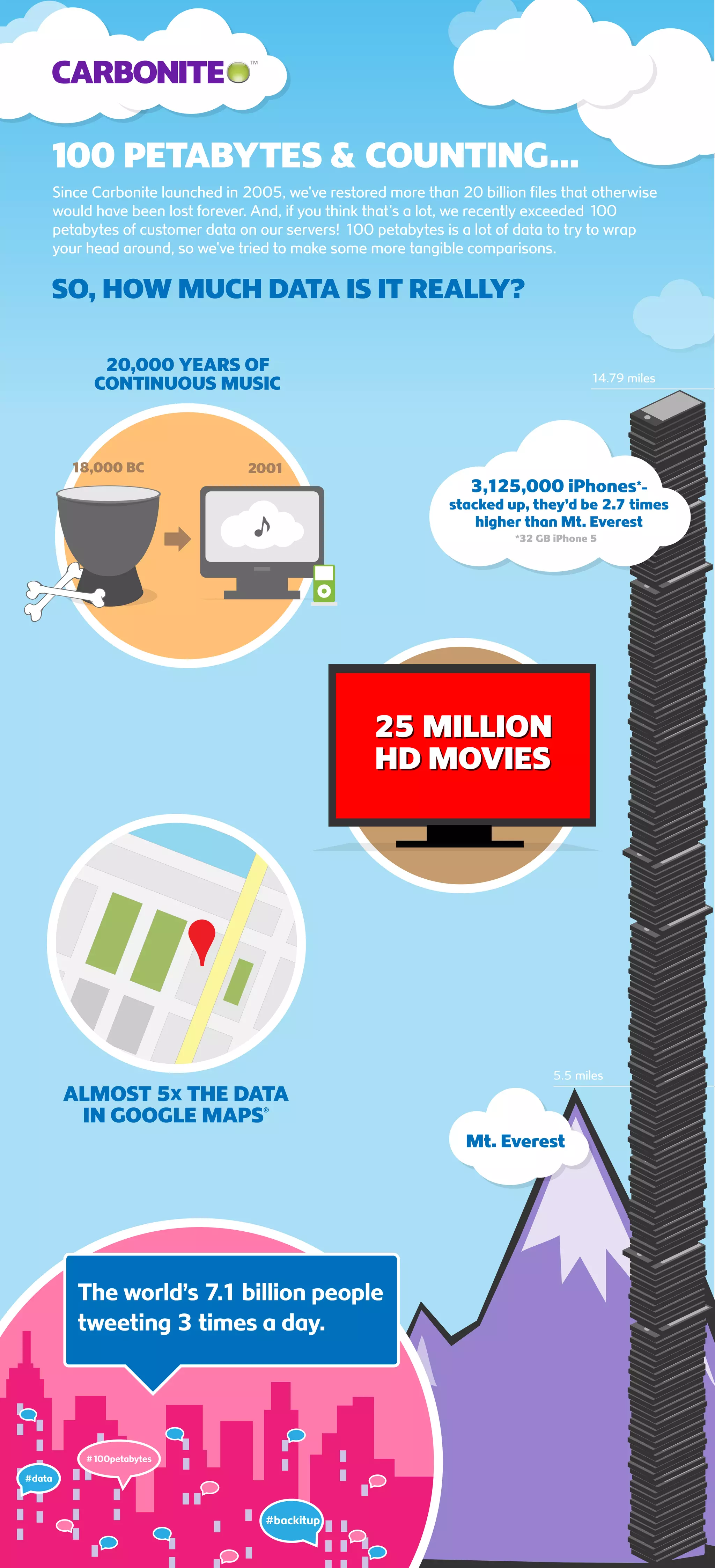 CARBONITE™

100 PETABYTES & COUNTING...

Since Carbonite launched in 2005, we've restored more than 20 billion files that otherwise would have been lost forever. And, if you think that's a lot, we recently exceeded 100 petabytes of customer data on our servers! 100 petabytes is a lot of data to try to wrap your head around, so we've tried to make some more tangible comparisons.

SO, HOW MUCH DATA IS IT REALLY?

20,000 YEARS OF CONTINUOUS MUSIC

18,000 BC

2001

14.79 miles

3,125,000 iPhones*- stacked up, they'd be 2.7 times higher than Mt. Everest

*32 GB iPhone 5

25 MILLION HD MOVIES

ALMOST 5x THE DATA IN GOOGLE MAPS®

5.5 miles

Mt. Everest

The world's 7.1 billion people tweeting 3 times a day.

#100petabytes

#data

#backitup