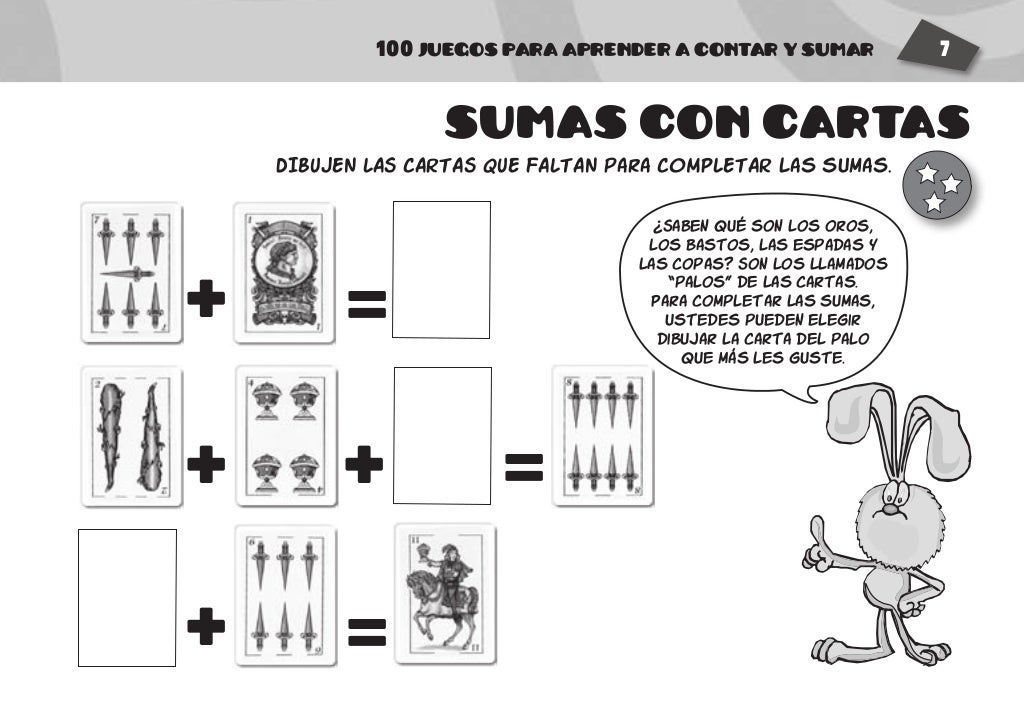 100 JUEGOS PARA APRENDER A CONTAR Y SUMAR 7

SUMAS CON CARTAS

DIBUJEN LAS CARTAS QUE FALTAN PARA COMPLETAR LAS SUMAS.

¿SABEN QUÉ SON LOS OROS, LOS BASTOS, LAS ESPADAS Y LAS COPAS? SON LOS LLAMADOS "PALOS" DE LAS CARTAS. PARA COMPLETAR LAS SUMAS, USTEDES PUEDEN ELEGIR DIBUJAR LA CARTA DEL PALO QUE MÁS LES GUSTE.

7 + 1 =

2 + 4 + = 8

+ 6 = 11