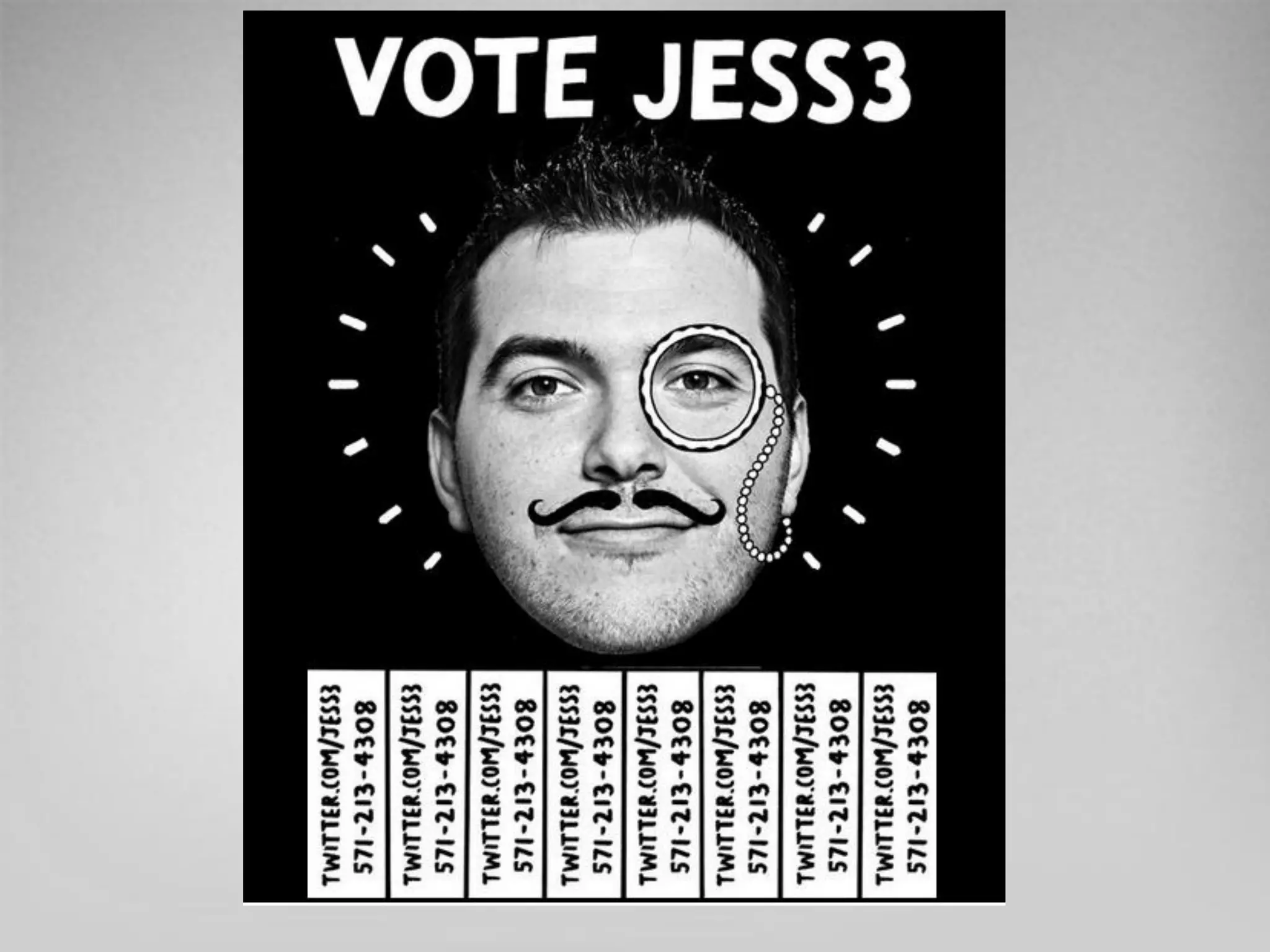 VOTE JESS3

TWITTER.COM/JESS3
571-213-4308

TWITTER.COM/JESS3
571-213-4308

TWITTER.COM/JESS3
571-213-4308

TWITTER.COM/JESS3
571-213-4308

TWITTER.COM/JESS3
571-213-4308

TWITTER.COM/JESS3
571-213-4308

TWITTER.COM/JESS3
571-213-4308

TWITTER.COM/JESS3
571-213-4308