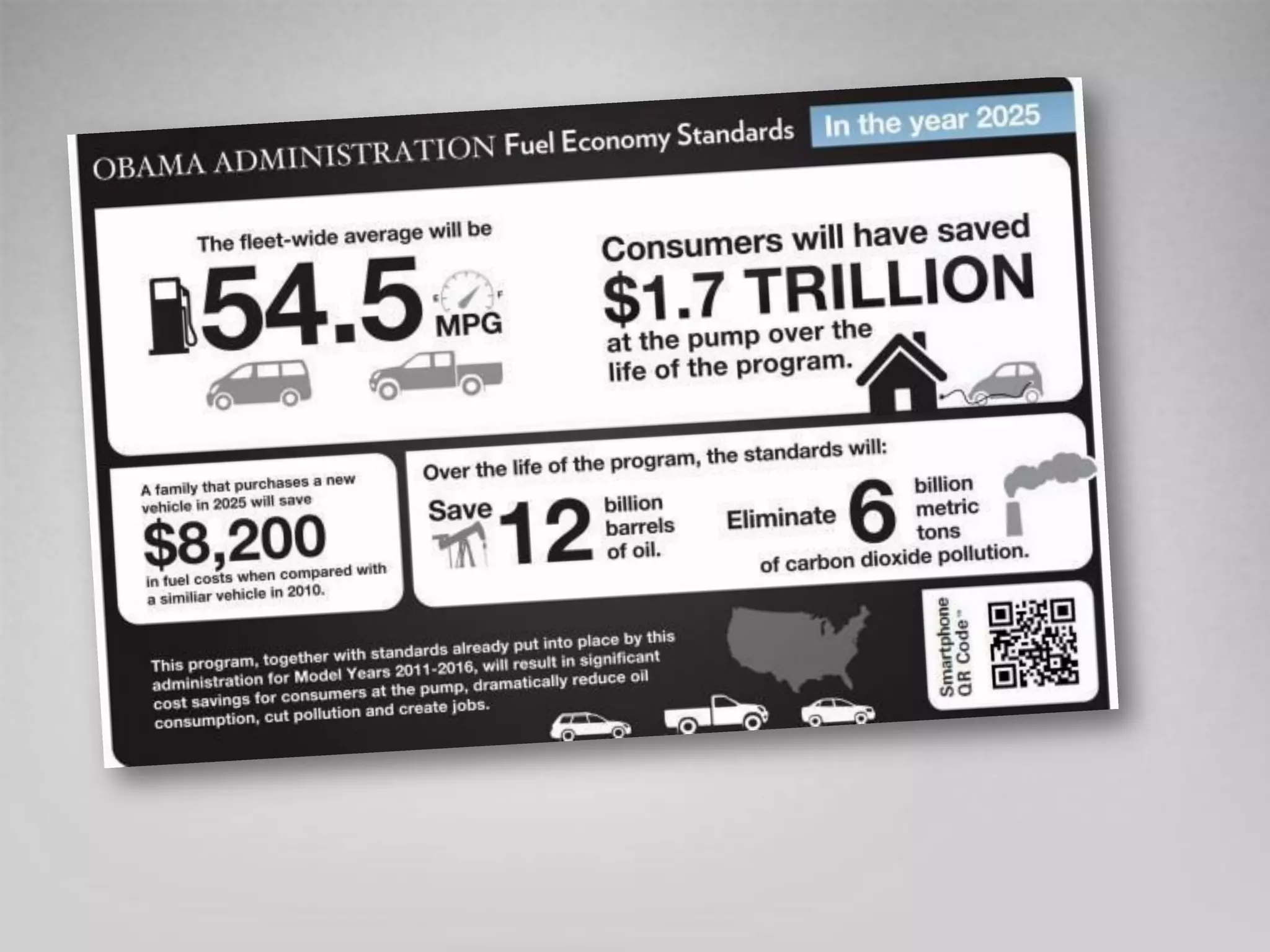 OBAMA ADMINISTRATION Fuel Economy Standards

In the year 2025

The fleet-wide average will be

54.5 MPG

E F

Consumers will have saved

$1.7 TRILLION

at the pump over the life of the program.

A family that purchases a new vehicle in 2025 will save

$8,200

in fuel costs when compared with a similiar vehicle in 2010.

Over the life of the program, the standards will:

Save 12 billion barrels of oil.

Eliminate 6 billion metric tons of carbon dioxide pollution.

This program, together with standards already put into place by this administration for Model Years 2011-2016, will result in significant cost savings for consumers at the pump, dramatically reduce oil consumption, cut pollution and create jobs.

Smartphone QR Code™