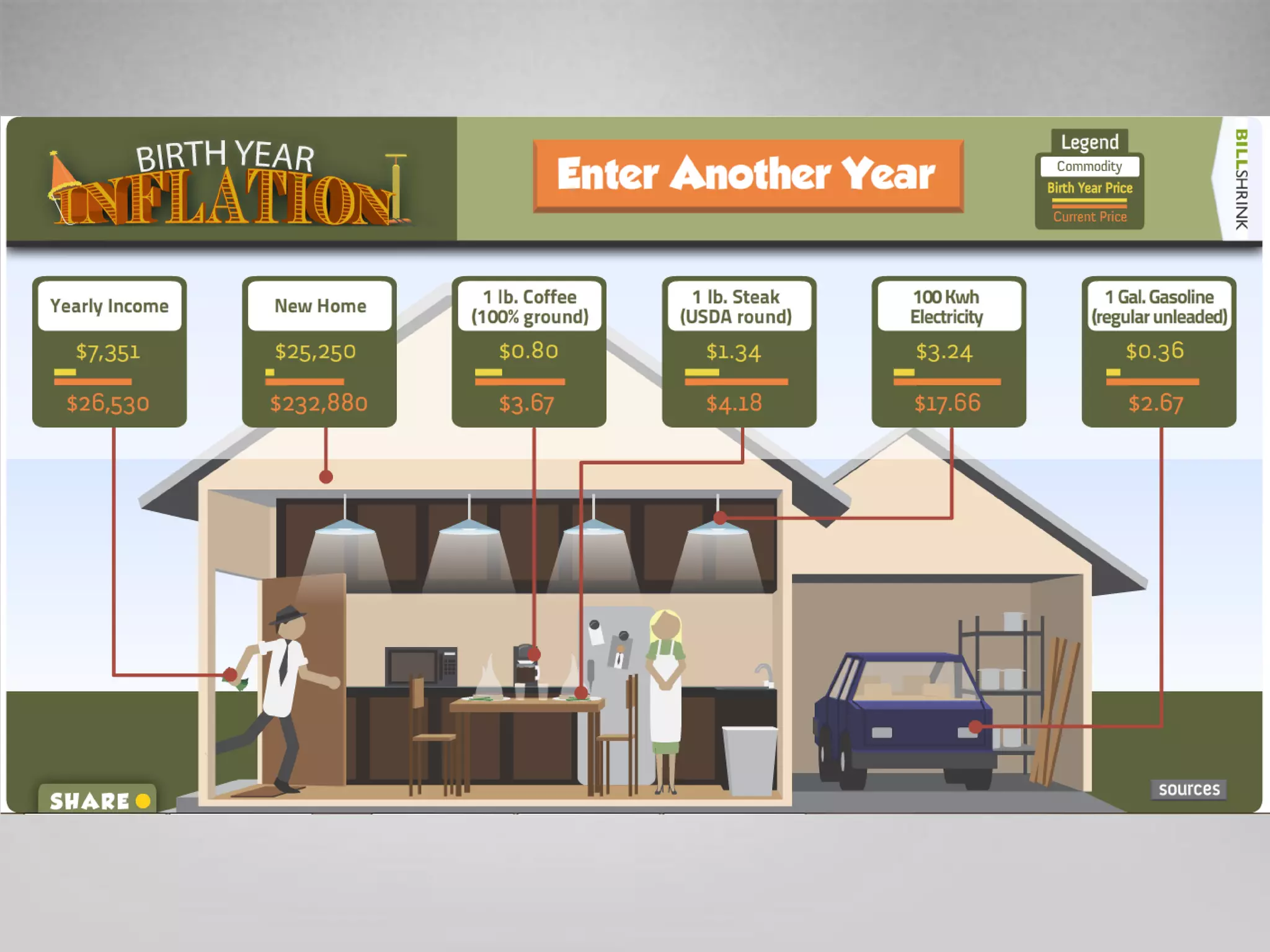 BIRTH YEAR INFLATION

Enter Another Year

Legend
Commodity
Birth Year Price
Current Price

BILLSHRINK

Yearly Income
$7,351
$26,530

New Home
$25,250
$232,880

1 lb. Coffee (100% ground)
$0.80
$3.67

1 lb. Steak (USDA round)
$1.34
$4.18

100 Kwh Electricity
$3.24
$17.66

1 Gal. Gasoline (regular unleaded)
$0.36
$2.67

SHARE

sources