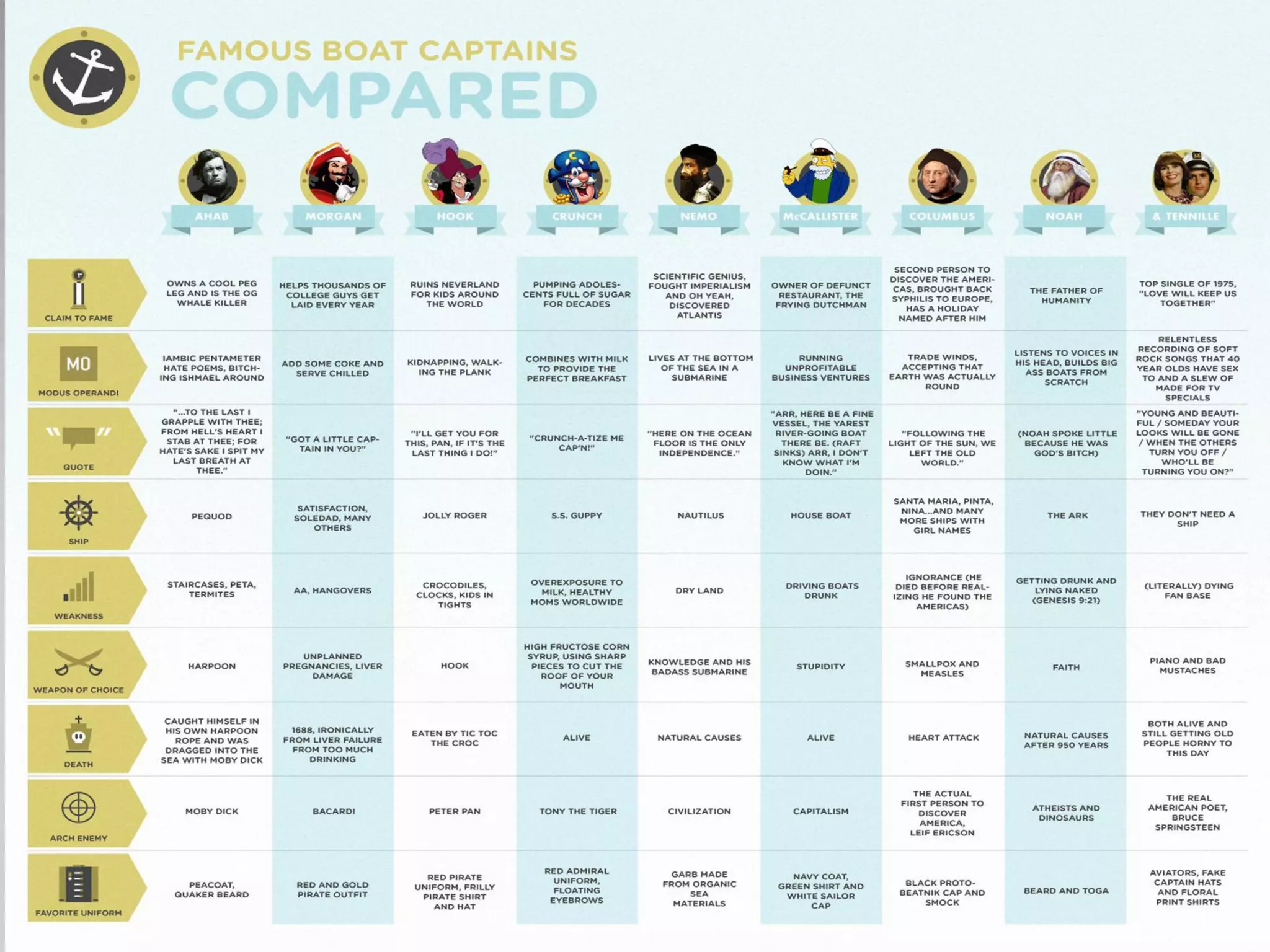 FAMOUS BOAT CAPTAINS
COMPARED

| | AHAB | MORGAN | HOOK | CRUNCH | NEMO | McCALLISTER | COLUMBUS | NOAH | & TENNILLE |
|---|---|---|---|---|---|---|---|---|---|
| CLAIM TO FAME | OWNS A COOL PEG LEG AND IS THE OG WHALE KILLER | HELPS THOUSANDS OF COLLEGE GUYS GET LAID EVERY YEAR | RUINS NEVERLAND FOR KIDS AROUND THE WORLD | PUMPING ADOLESCENTS FULL OF SUGAR FOR DECADES | SCIENTIFIC GENIUS, FOUGHT IMPERIALISM AND OH YEAH, DISCOVERED ATLANTIS | OWNER OF DEFUNCT RESTAURANT, THE FRYING DUTCHMAN | SECOND PERSON TO DISCOVER THE AMERICAS, BROUGHT BACK SYPHILIS TO EUROPE, HAS A HOLIDAY NAMED AFTER HIM | THE FATHER OF HUMANITY | TOP SINGLE OF 1975, "LOVE WILL KEEP US TOGETHER" |
| MO MODUS OPERANDI | IAMBIC PENTAMETER HATE POEMS, BITCHING ISHMAEL AROUND | ADD SOME COKE AND SERVE CHILLED | KIDNAPPING, WALKING THE PLANK | COMBINES WITH MILK TO PROVIDE THE PERFECT BREAKFAST | LIVES AT THE BOTTOM OF THE SEA IN A SUBMARINE | RUNNING UNPROFITABLE BUSINESS VENTURES | TRADE WINDS, ACCEPTING THAT EARTH WAS ACTUALLY ROUND | LISTENS TO VOICES IN HIS HEAD, BUILDS BIG ASS BOATS FROM SCRATCH | RELENTLESS RECORDING OF SOFT ROCK SONGS THAT 40 YEAR OLDS HAVE SEX TO AND A SLEW OF MADE FOR TV SPECIALS |
| QUOTE | "...TO THE LAST I GRAPPLE WITH THEE; FROM HELL'S HEART I STAB AT THEE; FOR HATE'S SAKE I SPIT MY LAST BREATH AT THEE." | "GOT A LITTLE CAPTAIN IN YOU?" | "I'LL GET YOU FOR THIS, PAN, IF IT'S THE LAST THING I DO!" | "CRUNCH-A-TIZE ME CAP'N!" | "HERE ON THE OCEAN FLOOR IS THE ONLY INDEPENDENCE." | "ARR, HERE BE A FINE VESSEL, THE YAREST RIVER-GOING BOAT THERE BE. (RAFT SINKS) ARR, I DON'T KNOW WHAT I'M DOIN." | "FOLLOWING THE LIGHT OF THE SUN, WE LEFT THE OLD WORLD." | (NOAH SPOKE LITTLE BECAUSE HE WAS GOD'S BITCH) | "YOUNG AND BEAUTIFUL / SOMEDAY YOUR LOOKS WILL BE GONE / WHEN THE OTHERS TURN YOU OFF / WHO'LL BE TURNING YOU ON?" |
| SHIP | PEQUOD | SATISFACTION, SOLEDAD, MANY OTHERS | JOLLY ROGER | S.S. GUPPY | NAUTILUS | HOUSE BOAT | SANTA MARIA, PINTA, NINA...AND MANY MORE SHIPS WITH GIRL NAMES | THE ARK | THEY DON'T NEED A SHIP |
| WEAKNESS | STAIRCASES, PETA, TERMITES | AA, HANGOVERS | CROCODILES, CLOCKS, KIDS IN TIGHTS | OVEREXPOSURE TO MILK, HEALTHY MOMS WORLDWIDE | DRY LAND | DRIVING BOATS DRUNK | IGNORANCE (HE DIED BEFORE REALIZING HE FOUND THE AMERICAS) | GETTING DRUNK AND LYING NAKED (GENESIS 9:21) | (LITERALLY) DYING FAN BASE |
| WEAPON OF CHOICE | HARPOON | UNPLANNED PREGNANCIES, LIVER DAMAGE | HOOK | HIGH FRUCTOSE CORN SYRUP, USING SHARP PIECES TO CUT THE ROOF OF YOUR MOUTH | KNOWLEDGE AND HIS BADASS SUBMARINE | STUPIDITY | SMALLPOX AND MEASLES | FAITH | PIANO AND BAD MUSTACHES |
| DEATH | CAUGHT HIMSELF IN HIS OWN HARPOON ROPE AND WAS DRAGGED INTO THE SEA WITH MOBY DICK | 1688, IRONICALLY FROM LIVER FAILURE FROM TOO MUCH DRINKING | EATEN BY TIC TOC THE CROC | ALIVE | NATURAL CAUSES | ALIVE | HEART ATTACK | NATURAL CAUSES AFTER 950 YEARS | BOTH ALIVE AND STILL GETTING OLD PEOPLE HORNY TO THIS DAY |
| ARCH ENEMY | MOBY DICK | BACARDI | PETER PAN | TONY THE TIGER | CIVILIZATION | CAPITALISM | THE ACTUAL FIRST PERSON TO DISCOVER AMERICA, LEIF ERICSON | ATHEISTS AND DINOSAURS | THE REAL AMERICAN POET, BRUCE SPRINGSTEEN |
| FAVORITE UNIFORM | PEACOAT, QUAKER BEARD | RED AND GOLD PIRATE OUTFIT | RED PIRATE UNIFORM, FRILLY PIRATE SHIRT AND HAT | RED ADMIRAL UNIFORM, FLOATING EYEBROWS | GARB MADE FROM ORGANIC SEA MATERIALS | NAVY COAT, GREEN SHIRT AND WHITE SAILOR CAP | BLACK PROTO-BEATNIK CAP AND SMOCK | BEARD AND TOGA | AVIATORS, FAKE CAPTAIN HATS AND FLORAL PRINT SHIRTS |