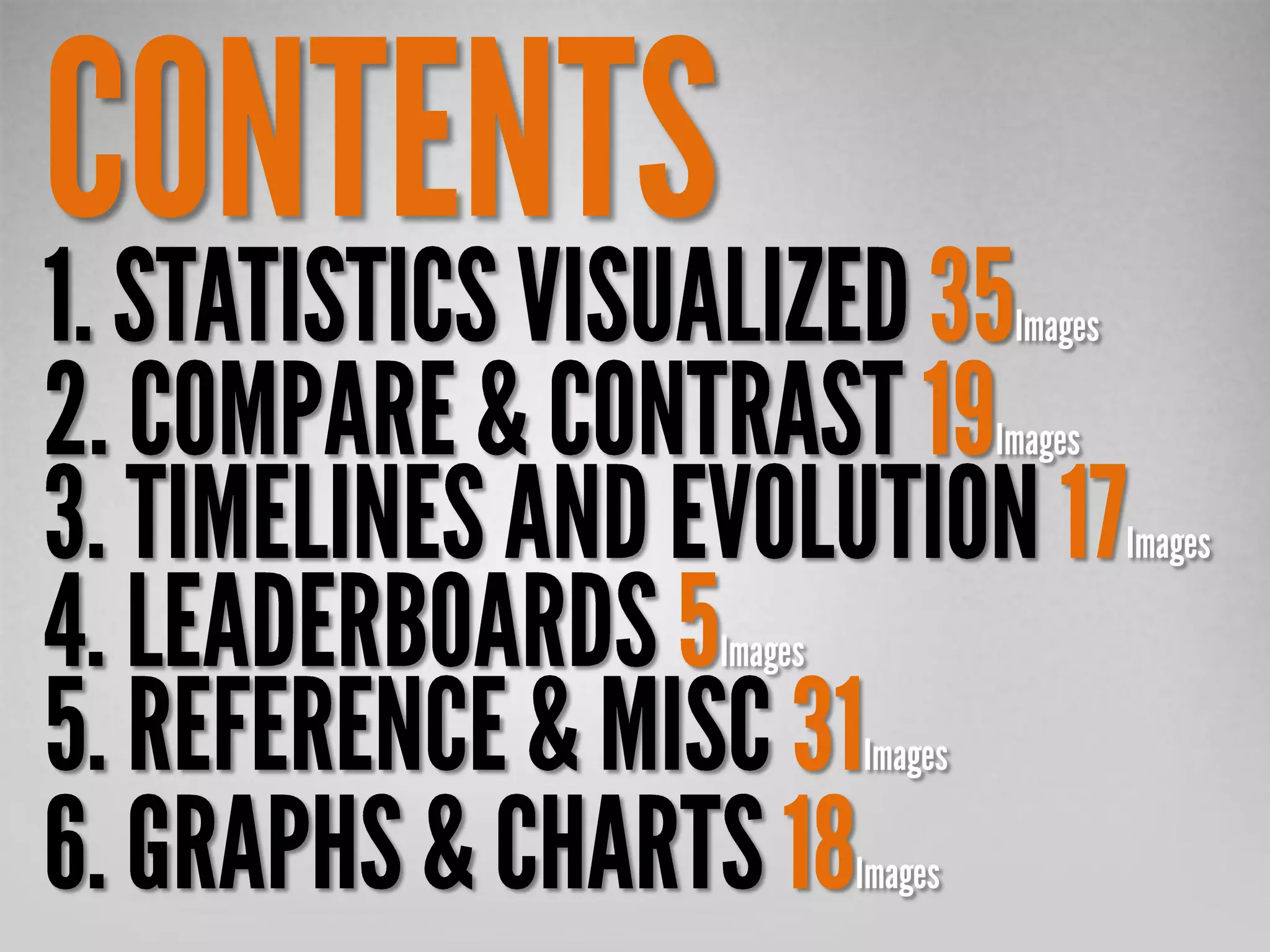 CONTENTS

1. STATISTICS VISUALIZED 35 Images
2. COMPARE & CONTRAST 19 Images
3. TIMELINES AND EVOLUTION 17 Images
4. LEADERBOARDS 5 Images
5. REFERENCE & MISC 31 Images
6. GRAPHS & CHARTS 18 Images