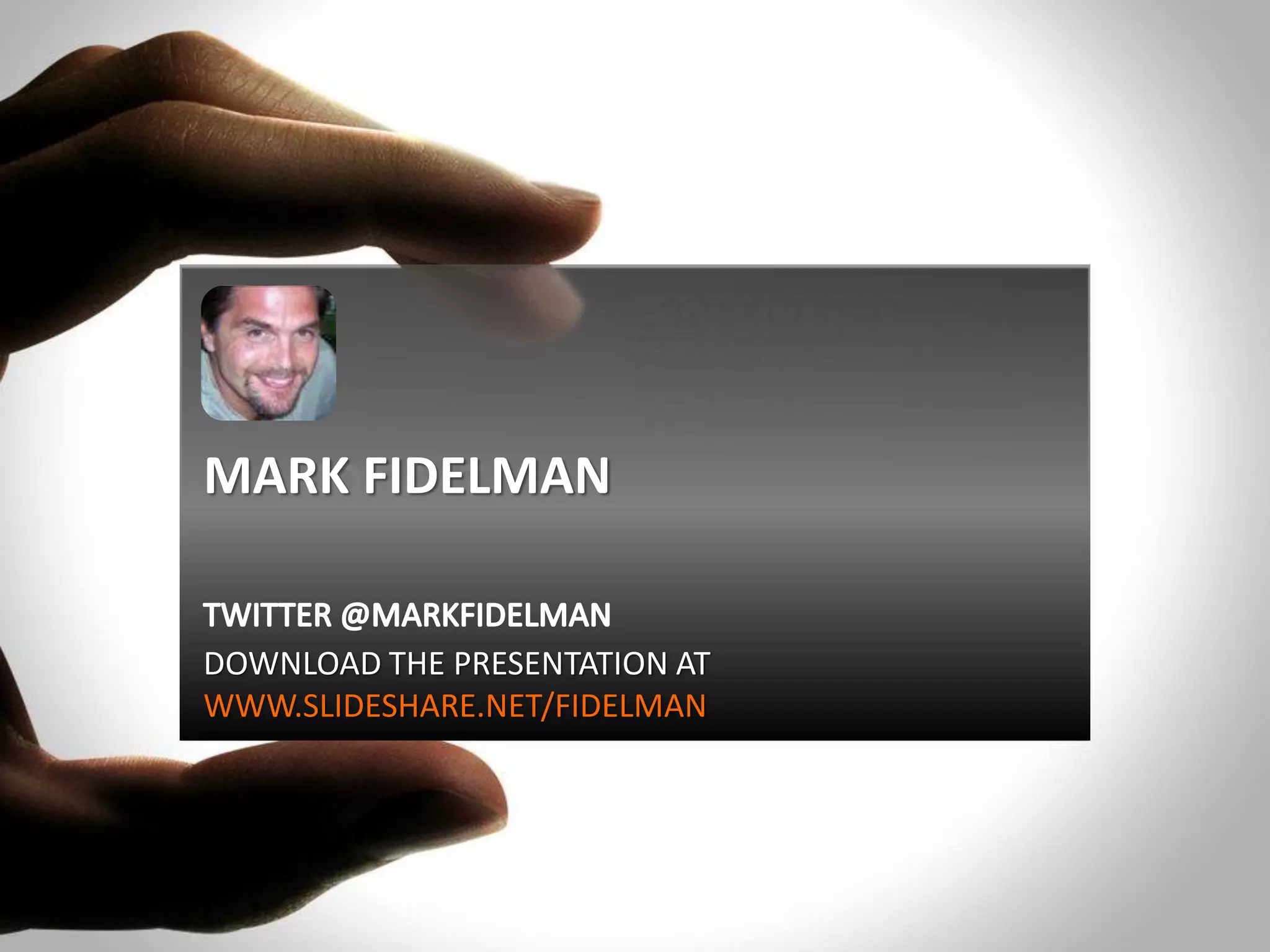 MARK FIDELMAN

TWITTER @MARKFIDELMAN

DOWNLOAD THE PRESENTATION AT
WWW.SLIDESHARE.NET/FIDELMAN