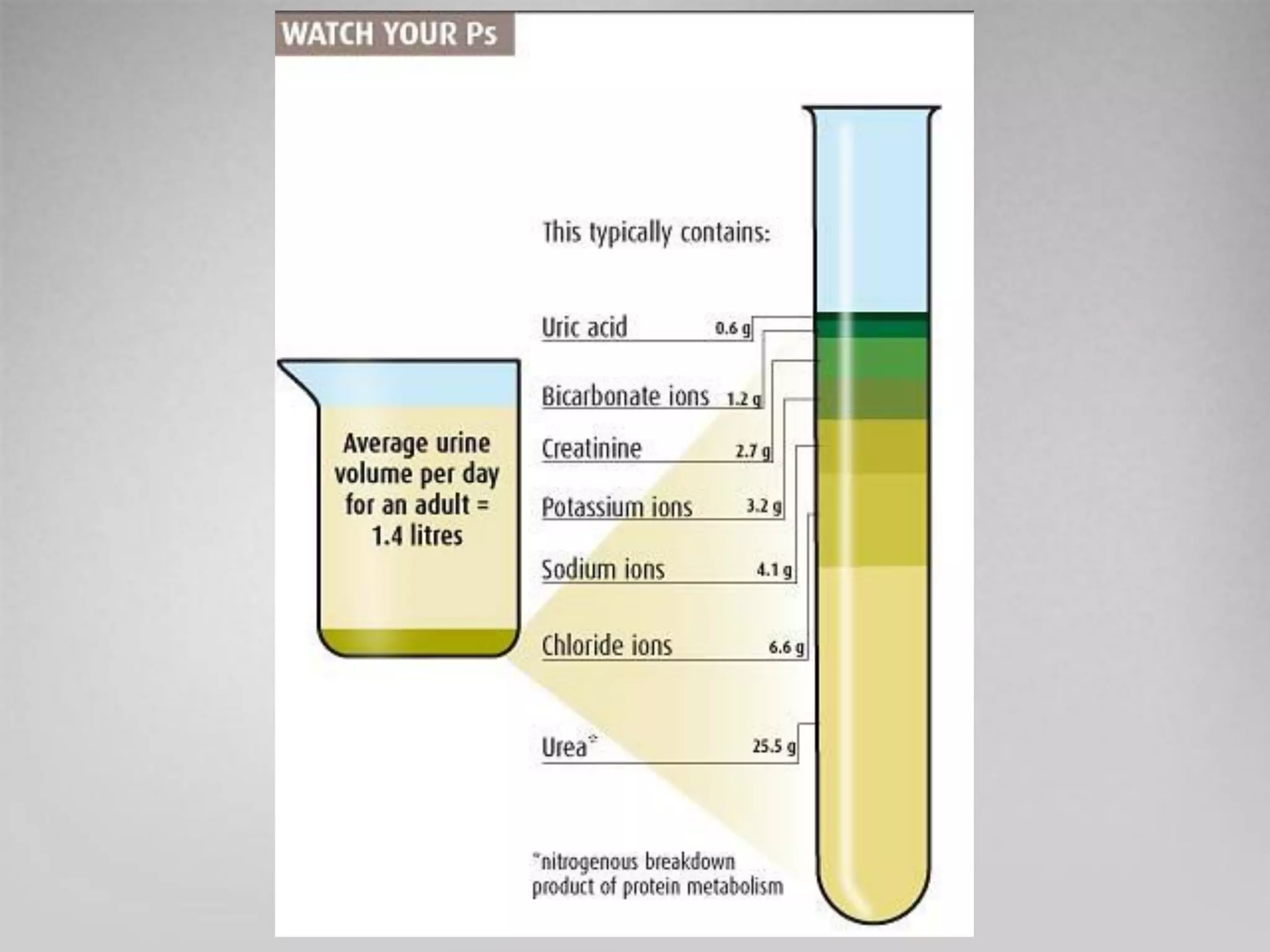 WATCH YOUR Ps

Average urine volume per day for an adult = 1.4 litres

This typically contains:

Uric acid 0.6 g

Bicarbonate ions 1.2 g

Creatinine 2.7 g

Potassium ions 3.2 g

Sodium ions 4.1 g

Chloride ions 6.6 g

Urea* 25.5 g

*nitrogenous breakdown product of protein metabolism