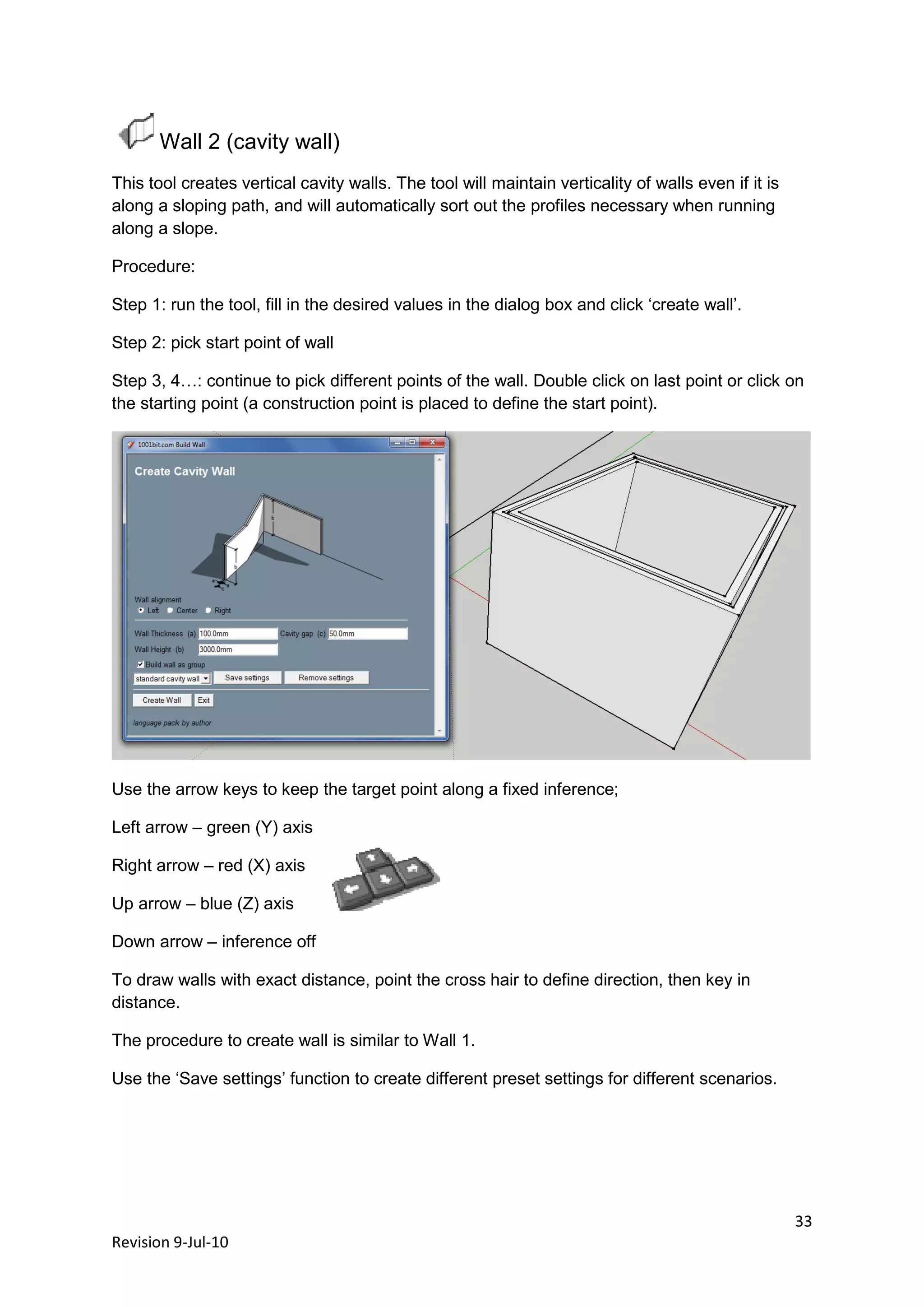 Wall 2 (cavity wall)

This tool creates vertical cavity walls. The tool will maintain verticality of walls even if it is along a sloping path, and will automatically sort out the profiles necessary when running along a slope.

Procedure:

Step 1: run the tool, fill in the desired values in the dialog box and click ‘create wall’.

Step 2: pick start point of wall

Step 3, 4…: continue to pick different points of the wall. Double click on last point or click on the starting point (a construction point is placed to define the start point).

1001bit.com Build Wall

Create Cavity Wall

b

b

a c a

Wall alignment
Left Center Right

Wall Thickness (a) 100.0mm Cavity gap (c) 50.0mm
Wall Height (b) 3000.0mm
Build wall as group
standard cavity wall Save settings Remove settings
Create Wall Exit

language pack by author

Use the arrow keys to keep the target point along a fixed inference;

Left arrow – green (Y) axis

Right arrow – red (X) axis

Up arrow – blue (Z) axis

Down arrow – inference off

To draw walls with exact distance, point the cross hair to define direction, then key in distance.

The procedure to create wall is similar to Wall 1.

Use the ‘Save settings’ function to create different preset settings for different scenarios.

33

Revision 9-Jul-10