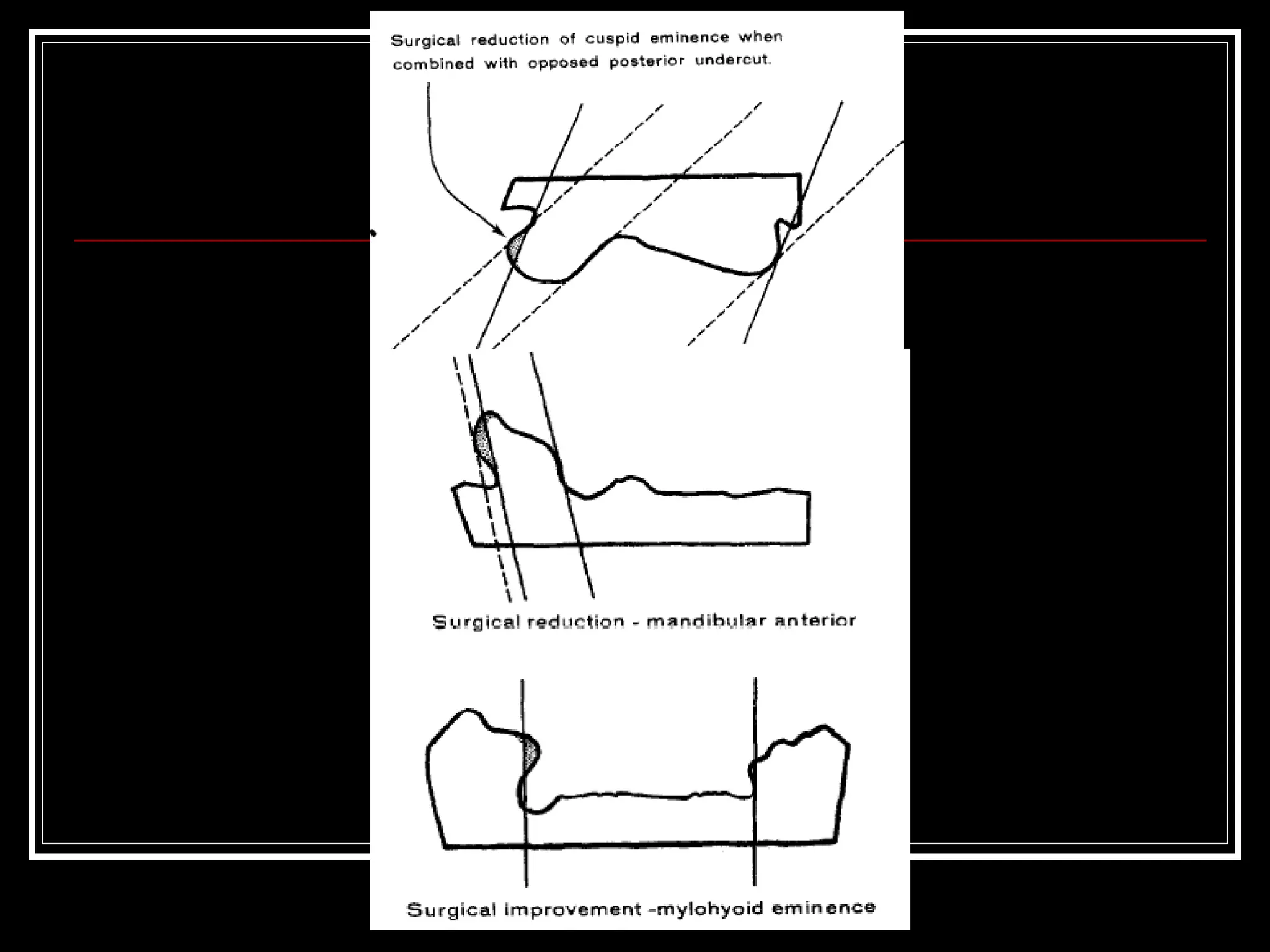 Surgical reduction of cuspid eminence when combined with opposed posterior undercut.

Surgical reduction - mandibular anterior

Surgical improvement -mylohyoid eminence