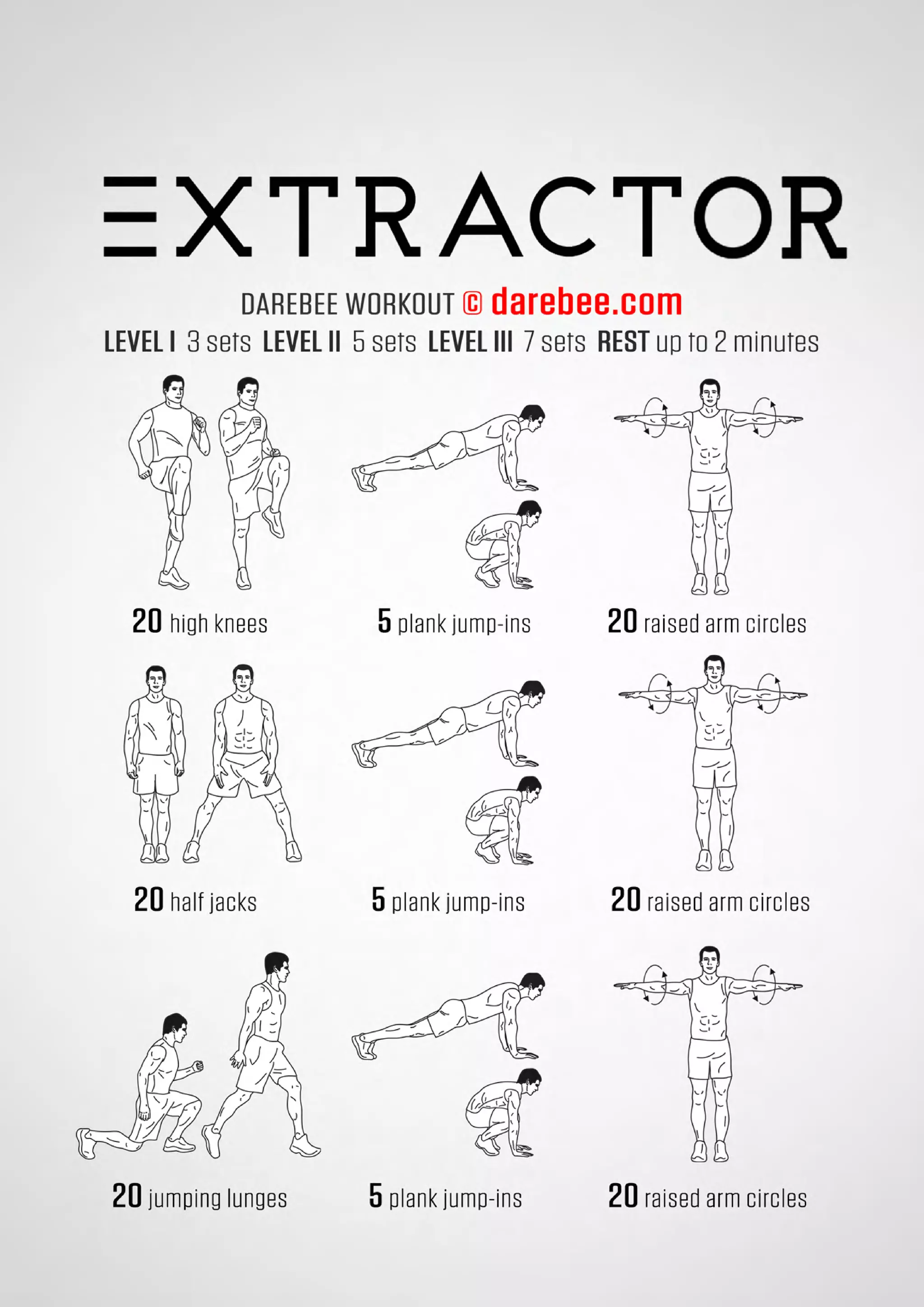 EXTRACTOR

DAREBEE WORKOUT © darebee.com
LEVEL I 3 sets LEVEL II 5 sets LEVEL III 7 sets REST up to 2 minutes

20 high knees

5 plank jump-ins

20 raised arm circles

20 half jacks

5 plank jump-ins

20 raised arm circles

20 jumping lunges

5 plank jump-ins

20 raised arm circles