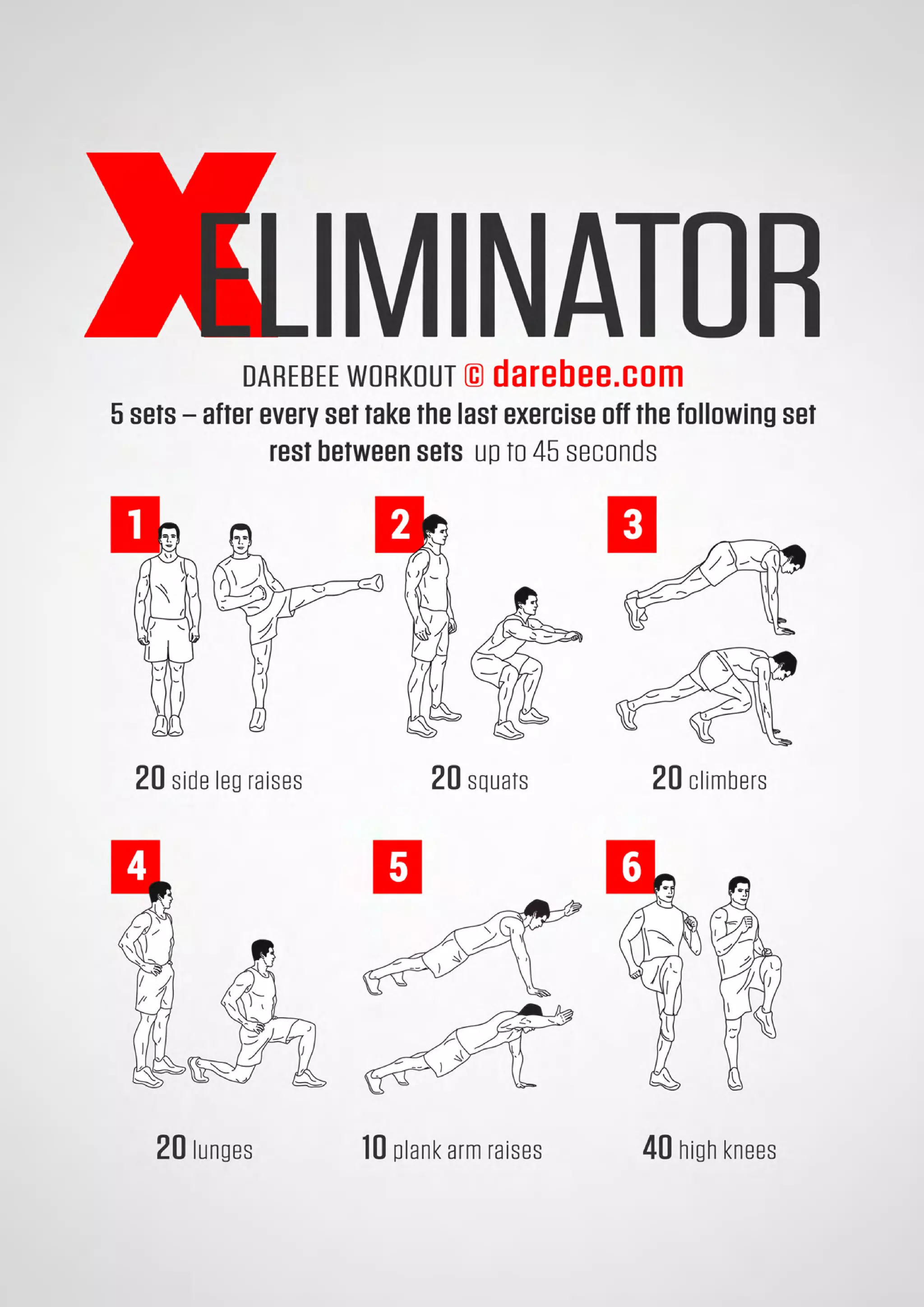 XELIMINATOR

DAREBEE WORKOUT © darebee.com

5 sets – after every set take the last exercise off the following set

rest between sets up to 45 seconds

1

20 side leg raises

2

20 squats

3

20 climbers

4

20 lunges

5

10 plank arm raises

6

40 high knees