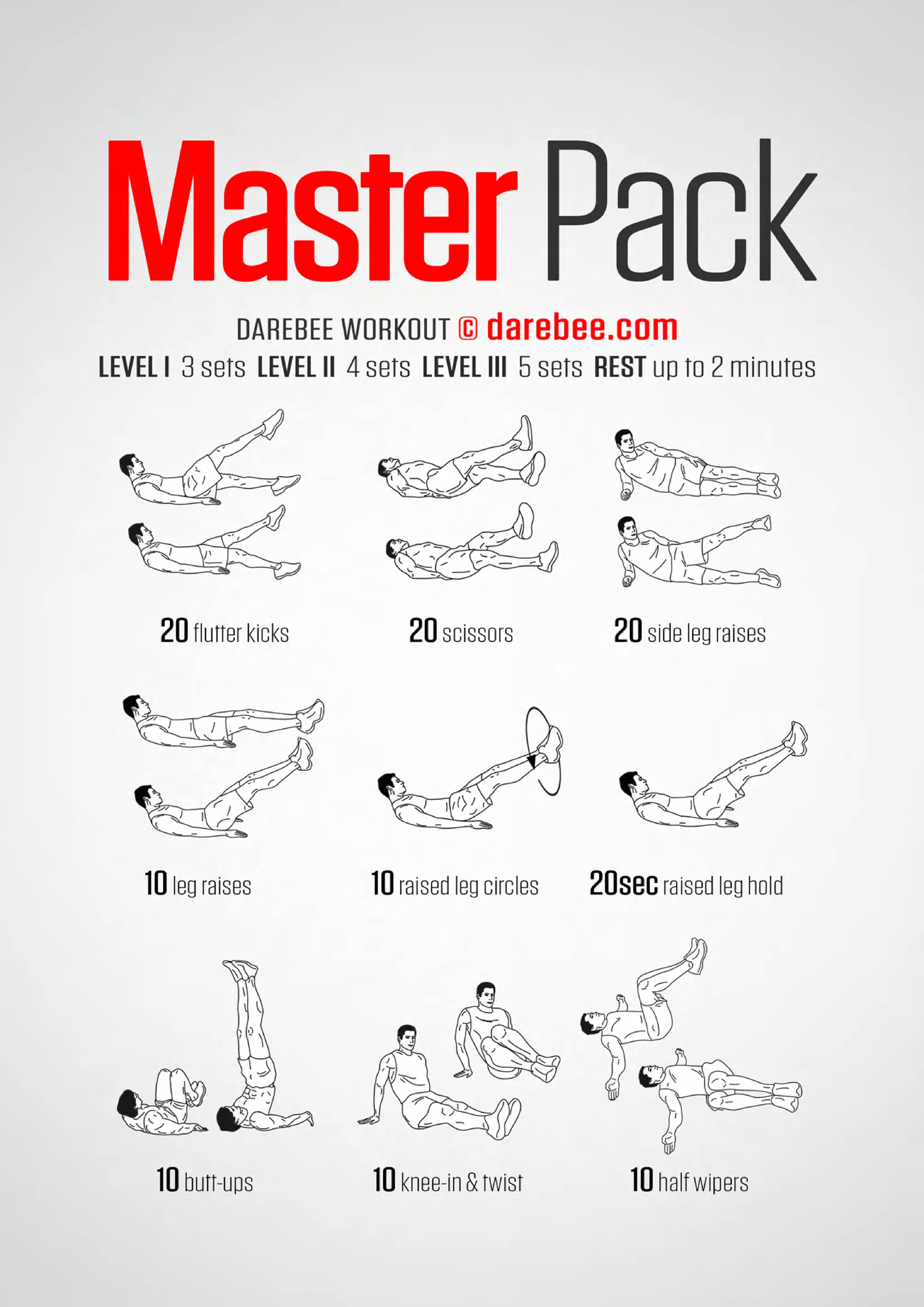 Master Pack

DAREBEE WORKOUT © darebee.com

LEVEL I 3 sets LEVEL II 4 sets LEVEL III 5 sets REST up to 2 minutes

20 flutter kicks

20 scissors

20 side leg raises

10 leg raises

10 raised leg circles

20sec raised leg hold

10 butt-ups

10 knee-in & twist

10 half wipers