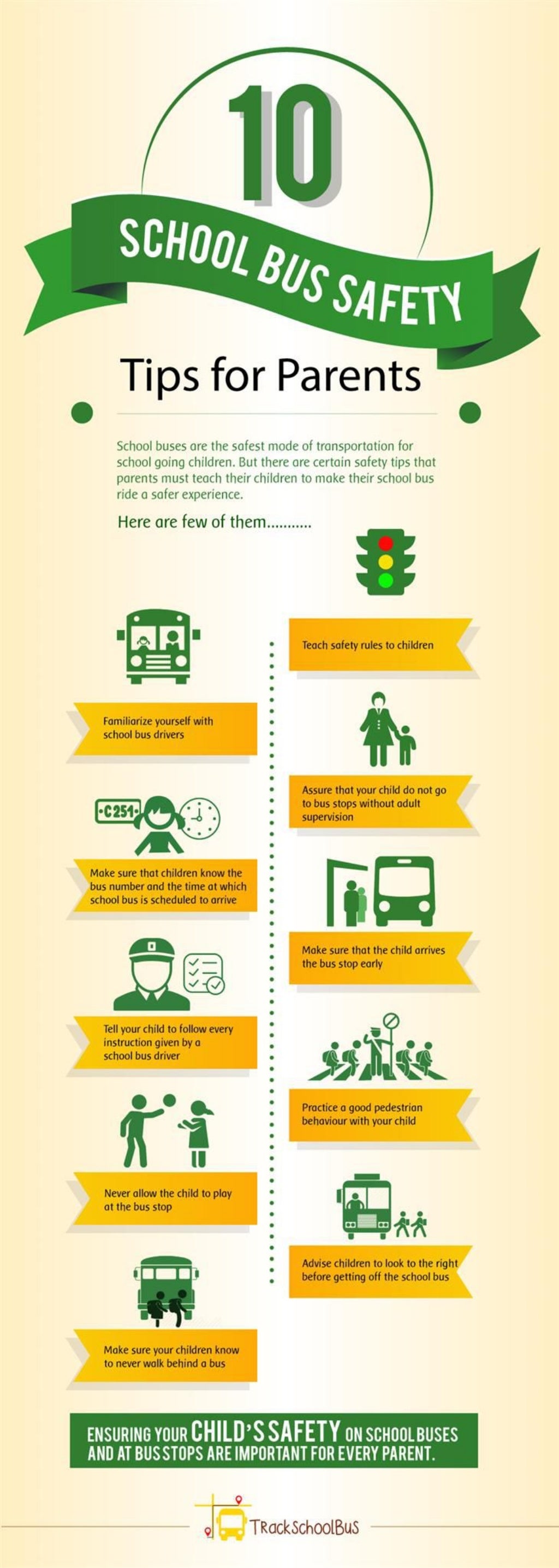 10

SCHOOL BUS SAFETY

Tips for Parents

School buses are the safest mode of transportation for school going children. But there are certain safety tips that parents must teach their children to make their school bus ride a safer experience.

Here are few of them...........

Teach safety rules to children

Familiarize yourself with school bus drivers

Assure that your child do not go to bus stops without adult supervision

C251

Make sure that children know the bus number and the time at which school bus is scheduled to arrive

Make sure that the child arrives the bus stop early

Tell your child to follow every instruction given by a school bus driver

Practice a good pedestrian behaviour with your child

Never allow the child to play at the bus stop

Advise children to look to the right before getting off the school bus

Make sure your children know to never walk behind a bus

ENSURING YOUR CHILD'S SAFETY ON SCHOOL BUSES AND AT BUS STOPS ARE IMPORTANT FOR EVERY PARENT.

TrackSchoolBus