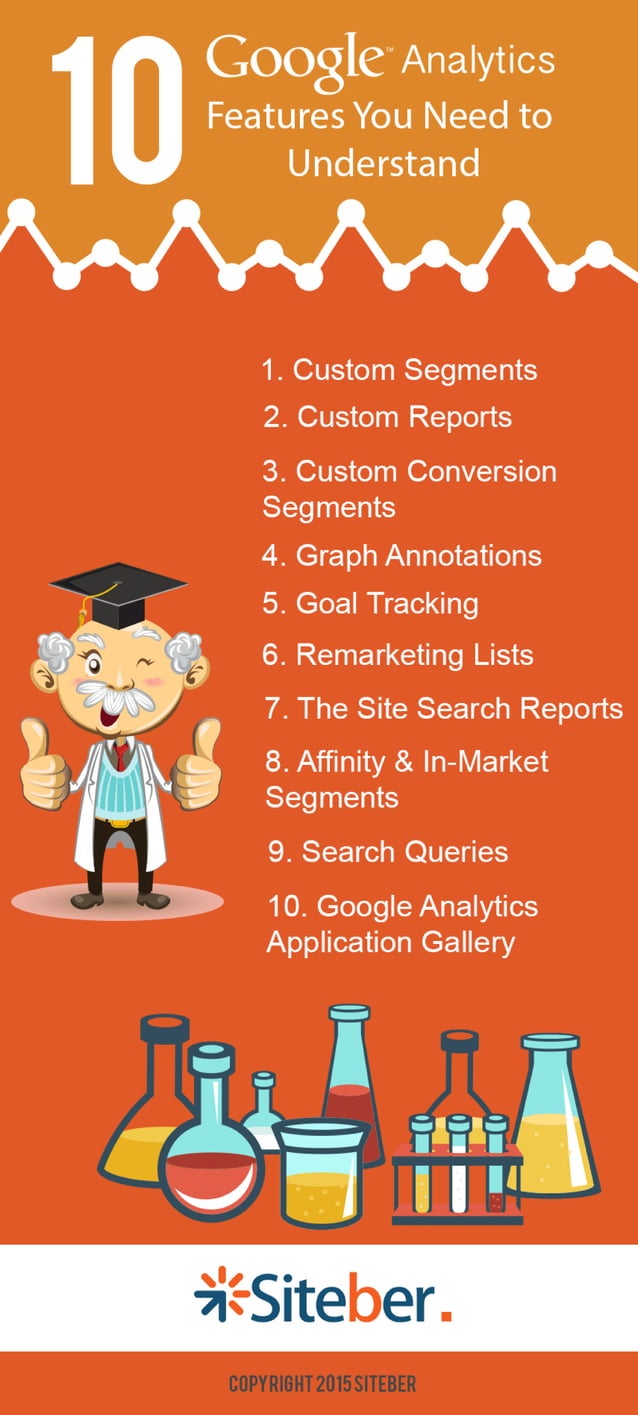 10 Google™ Analytics Features You Need to Understand

1. Custom Segments
2. Custom Reports
3. Custom Conversion Segments
4. Graph Annotations
5. Goal Tracking
6. Remarketing Lists
7. The Site Search Reports
8. Affinity & In-Market Segments
9. Search Queries
10. Google Analytics Application Gallery

Siteber.

COPYRIGHT 2015 SITEBER