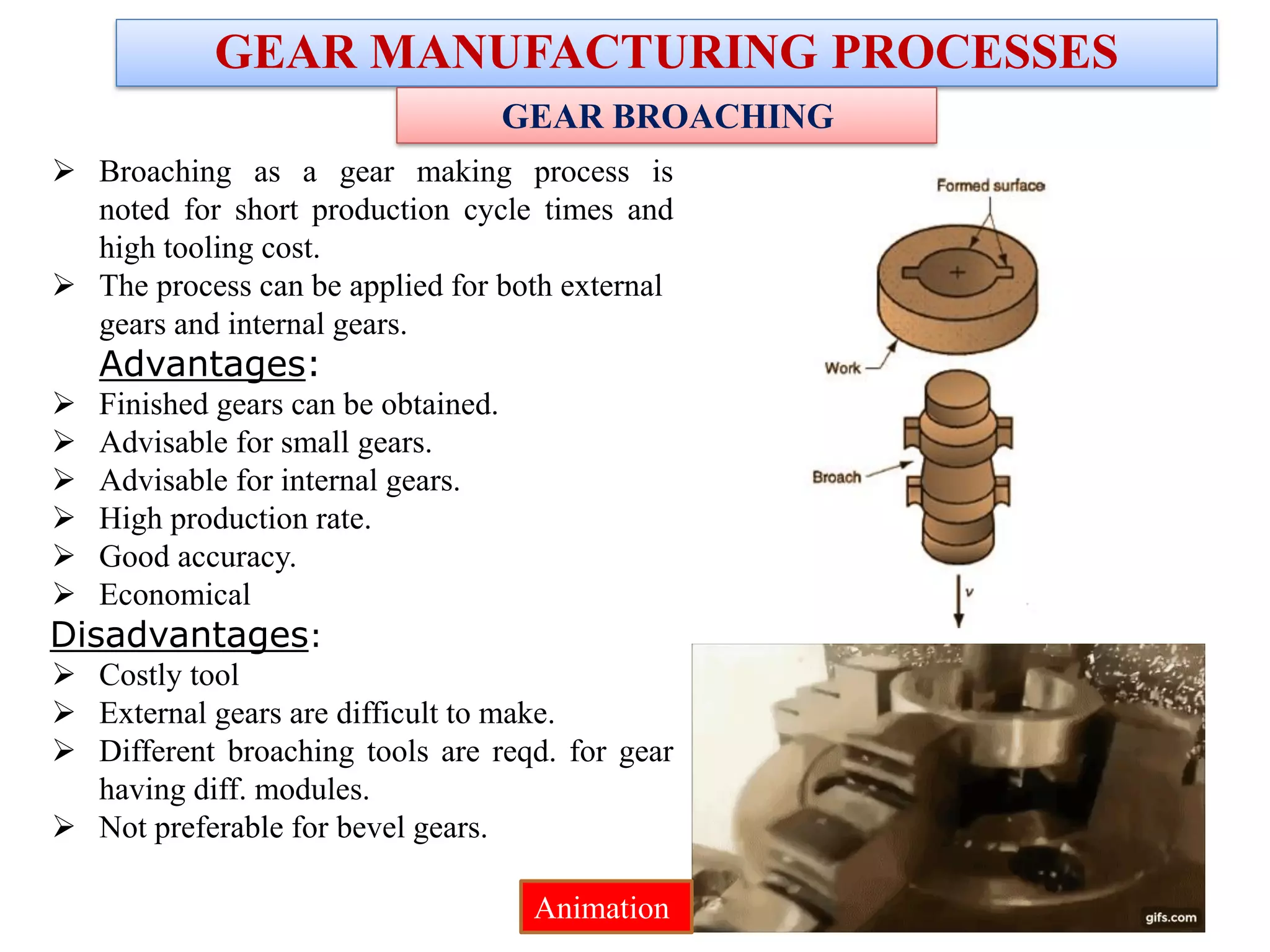 GEAR MANUFACTURING PROCESSES

GEAR BROACHING

➢ Broaching as a gear making process is noted for short production cycle times and high tooling cost.
➢ The process can be applied for both external gears and internal gears.

Advantages:
➢ Finished gears can be obtained.
➢ Advisable for small gears.
➢ Advisable for internal gears.
➢ High production rate.
➢ Good accuracy.
➢ Economical

Disadvantages:
➢ Costly tool
➢ External gears are difficult to make.
➢ Different broaching tools are reqd. for gear having diff. modules.
➢ Not preferable for bevel gears.

Formed surface
Work
Broach
v

Animation

gifs.com