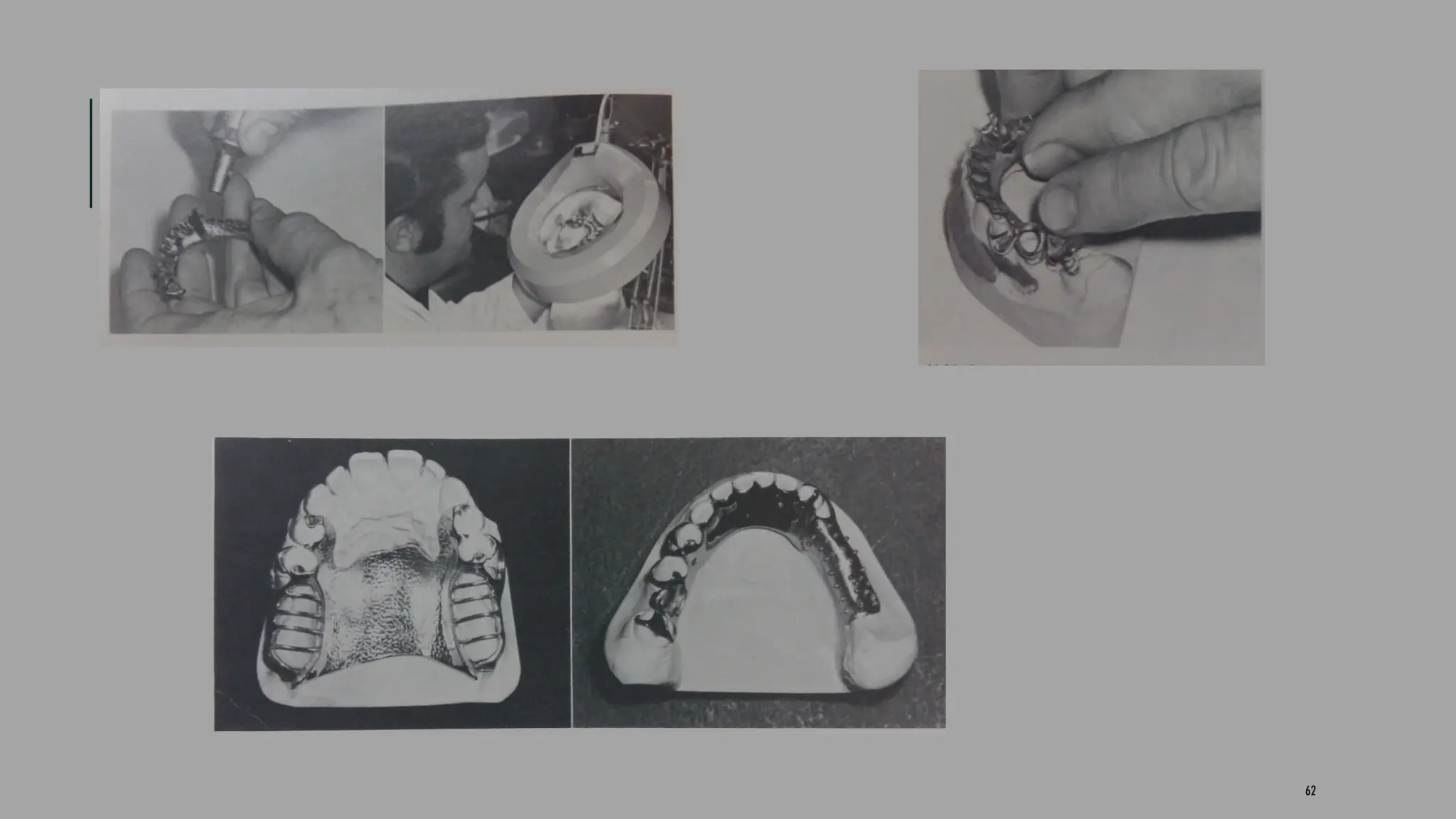 62