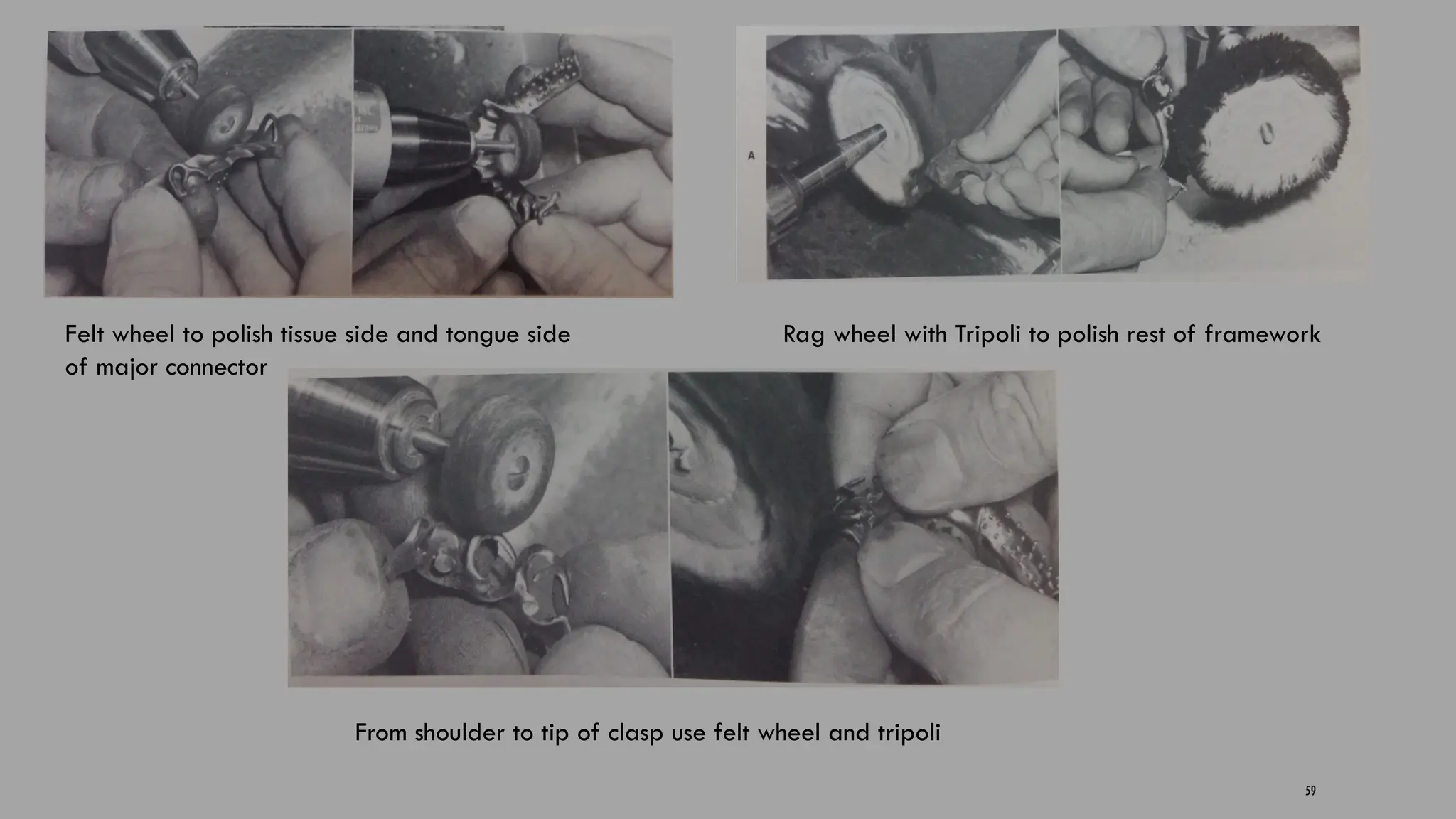 A

Felt wheel to polish tissue side and tongue side of major connector

Rag wheel with Tripoli to polish rest of framework

From shoulder to tip of clasp use felt wheel and tripoli

59