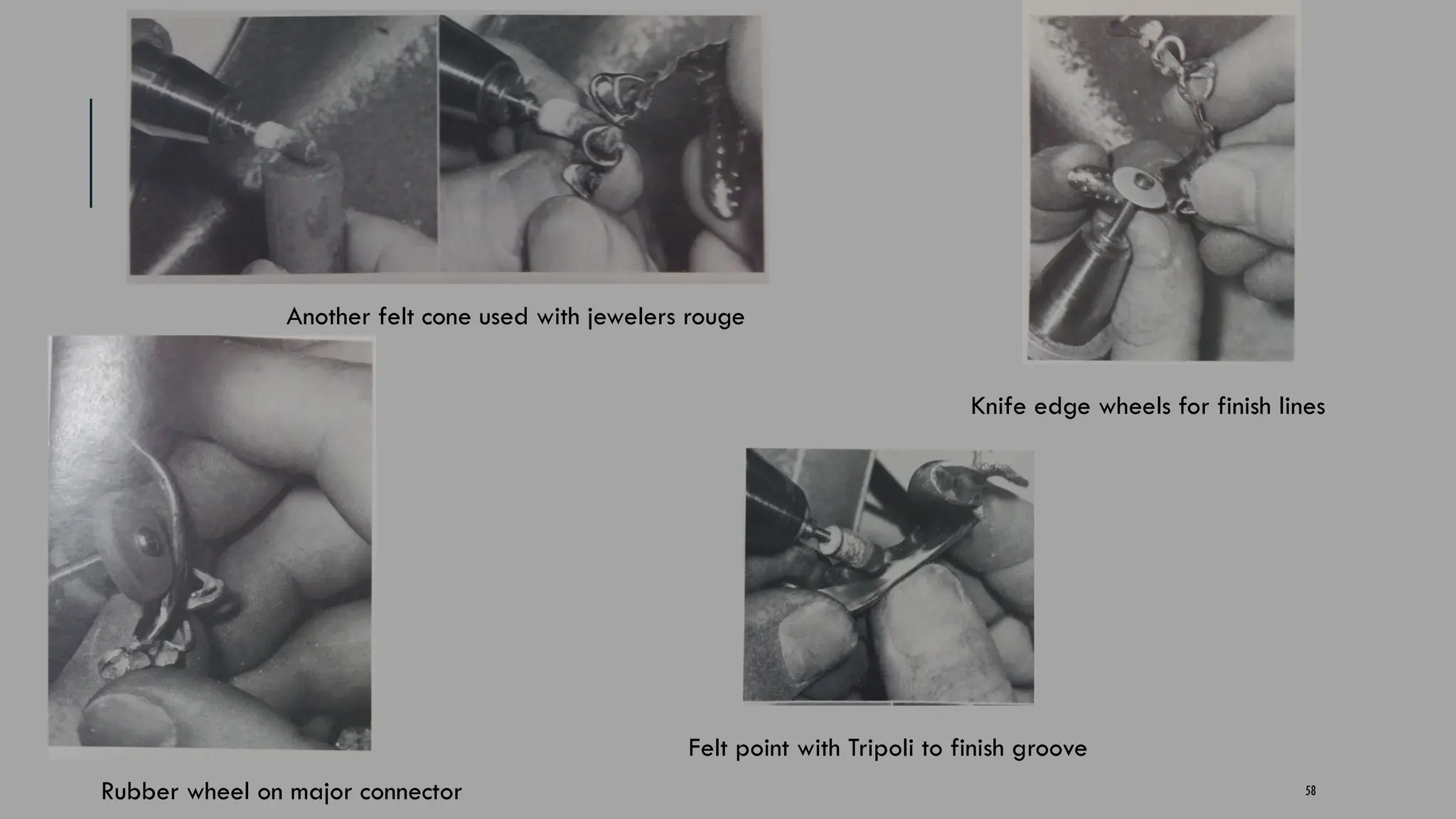 Another felt cone used with jewelers rouge

Knife edge wheels for finish lines

Felt point with Tripoli to finish groove

Rubber wheel on major connector

58