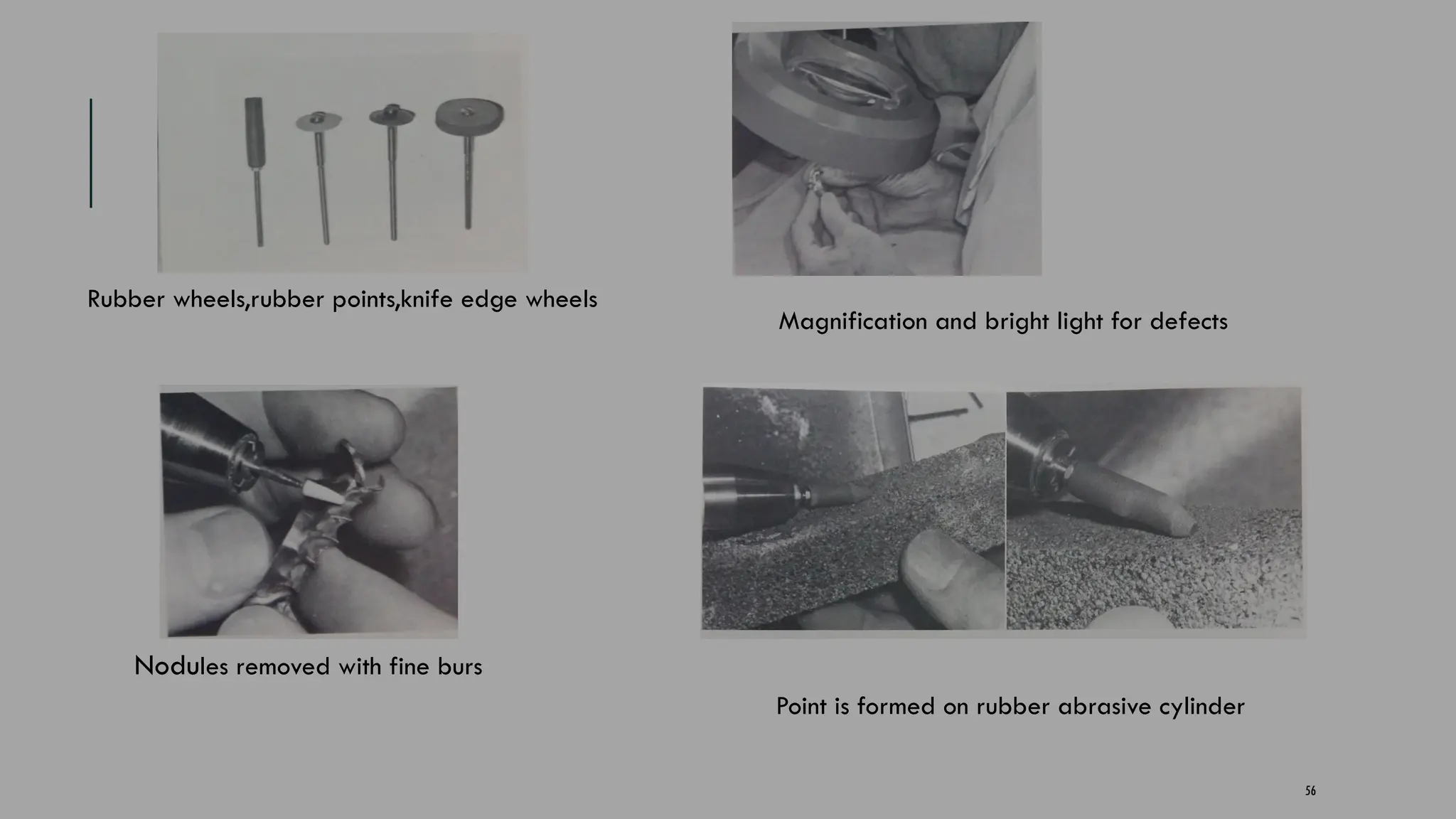 Rubber wheels,rubber points,knife edge wheels

Magnification and bright light for defects

Nodules removed with fine burs

Point is formed on rubber abrasive cylinder

56