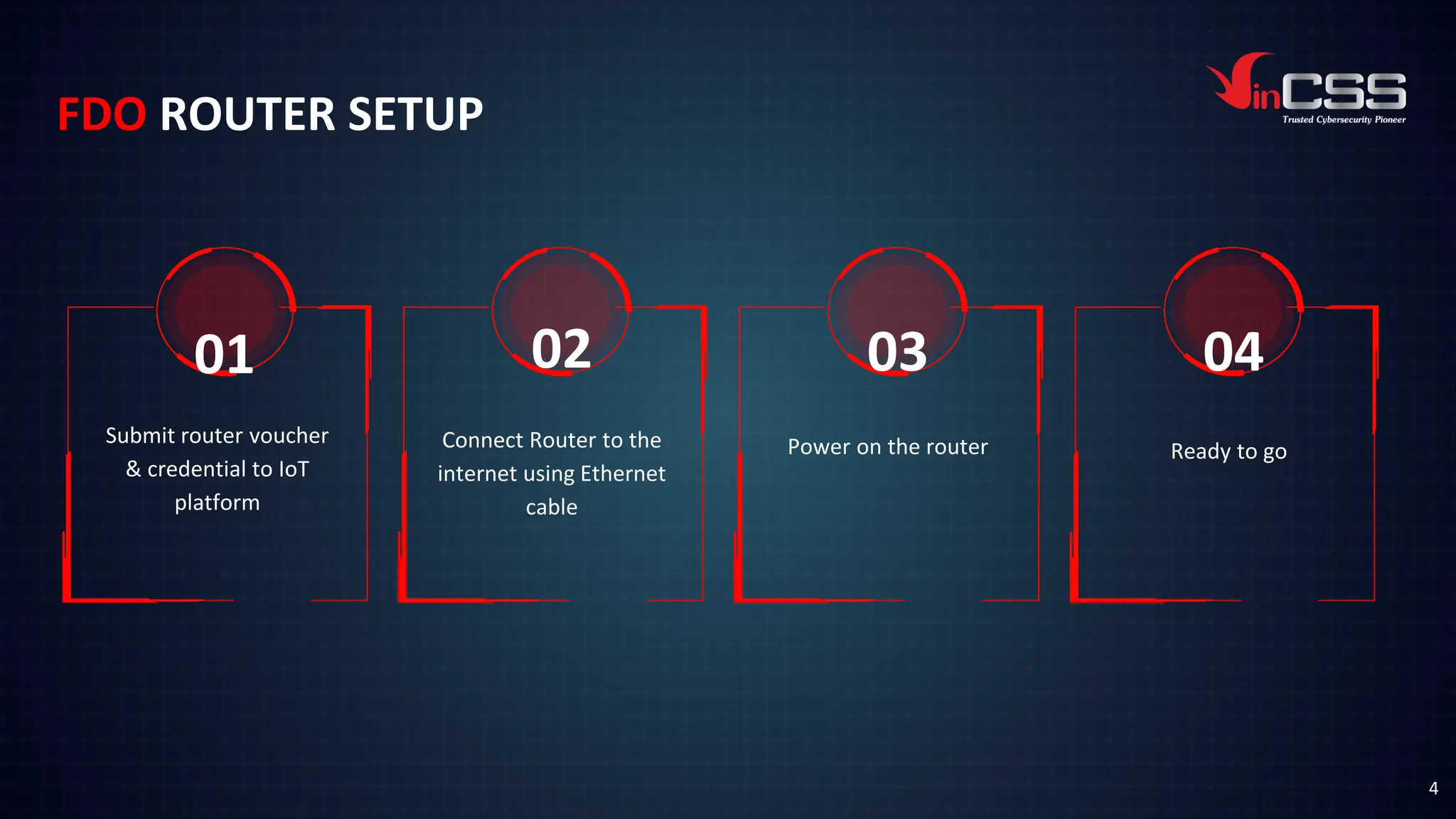 FDO ROUTER SETUP

VinCSS
Trusted Cybersecurity Pioneer

01
Submit router voucher & credential to IoT platform

02
Connect Router to the internet using Ethernet cable

03
Power on the router

04
Ready to go

4