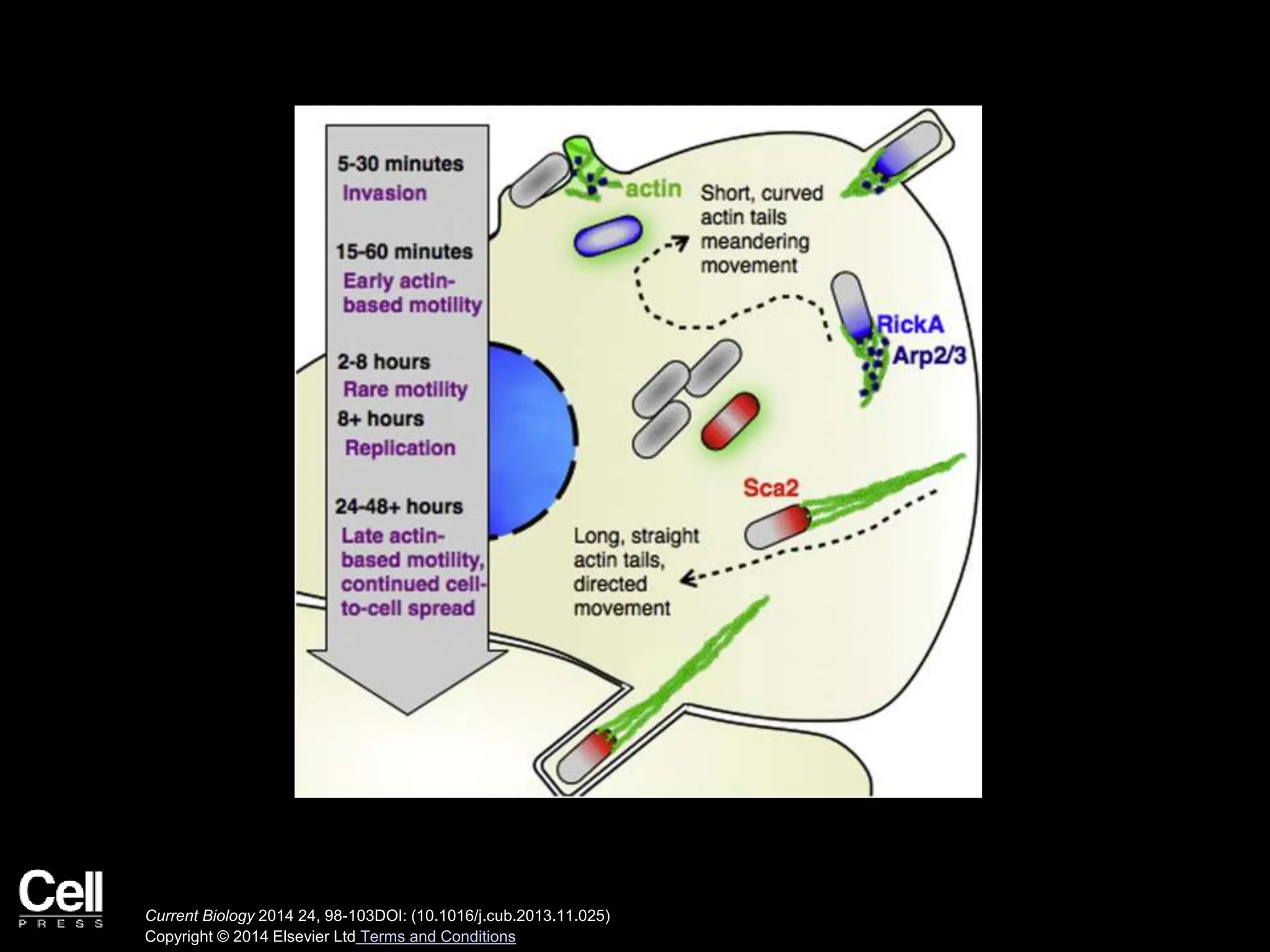 5-30 minutes
Invasion

15-60 minutes
Early actin-based motility

2-8 hours
Rare motility
8+ hours
Replication

24-48+ hours
Late actin-based motility, continued cell-to-cell spread

actin

Short, curved actin tails meandering movement

RickA
Arp2/3

Sca2

Long, straight actin tails, directed movement

Cell
PRESS

Current Biology 2014 24, 98-103DOI: (10.1016/j.cub.2013.11.025)
Copyright © 2014 Elsevier Ltd Terms and Conditions