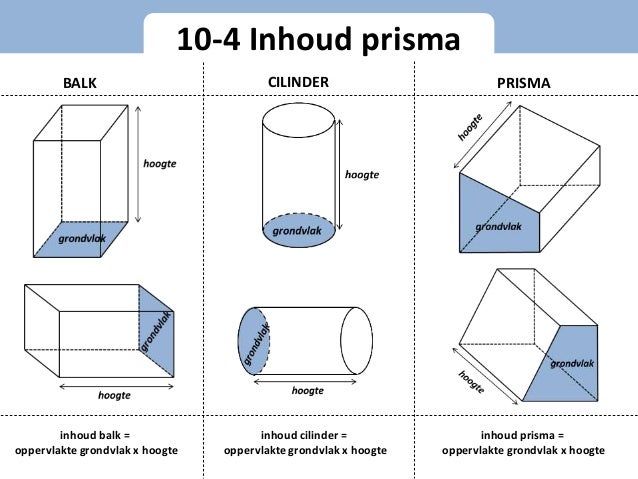 10-4 Inhoud prisma

BALK

hoogte

grondvlak

grondvlak

hoogte

inhoud balk =
oppervlakte grondvlak x hoogte

CILINDER

hoogte

grondvlak

grondvlak

hoogte

inhoud cilinder =
oppervlakte grondvlak x hoogte

PRISMA

hoogte

grondvlak

grondvlak

hoogte

inhoud prisma =
oppervlakte grondvlak x hoogte