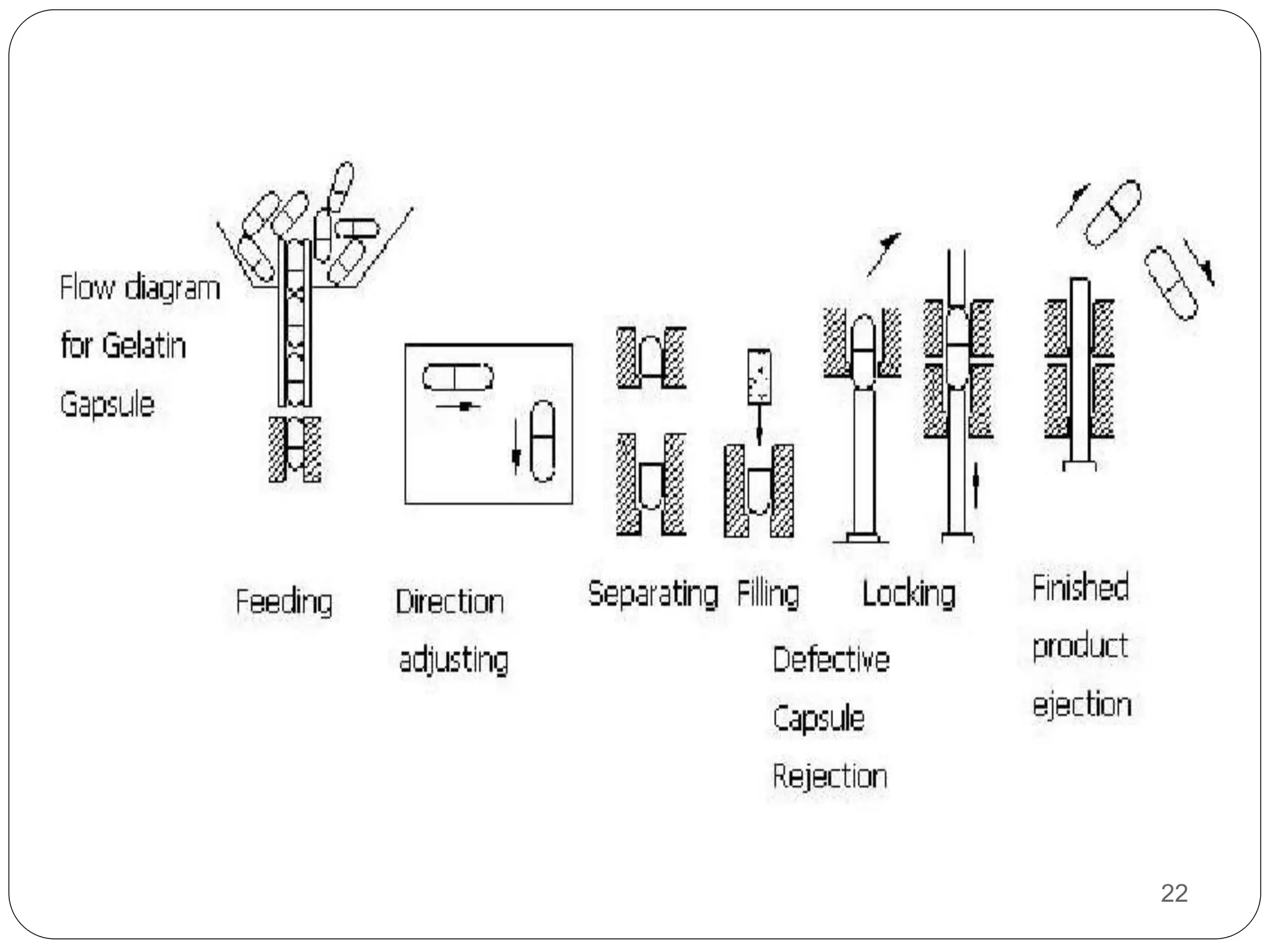 Flow diagram for Gelatin Gapsule

Feeding

Direction adjusting

Separating

Filling

Locking

Defective Capsule Rejection

Finished product ejection

22