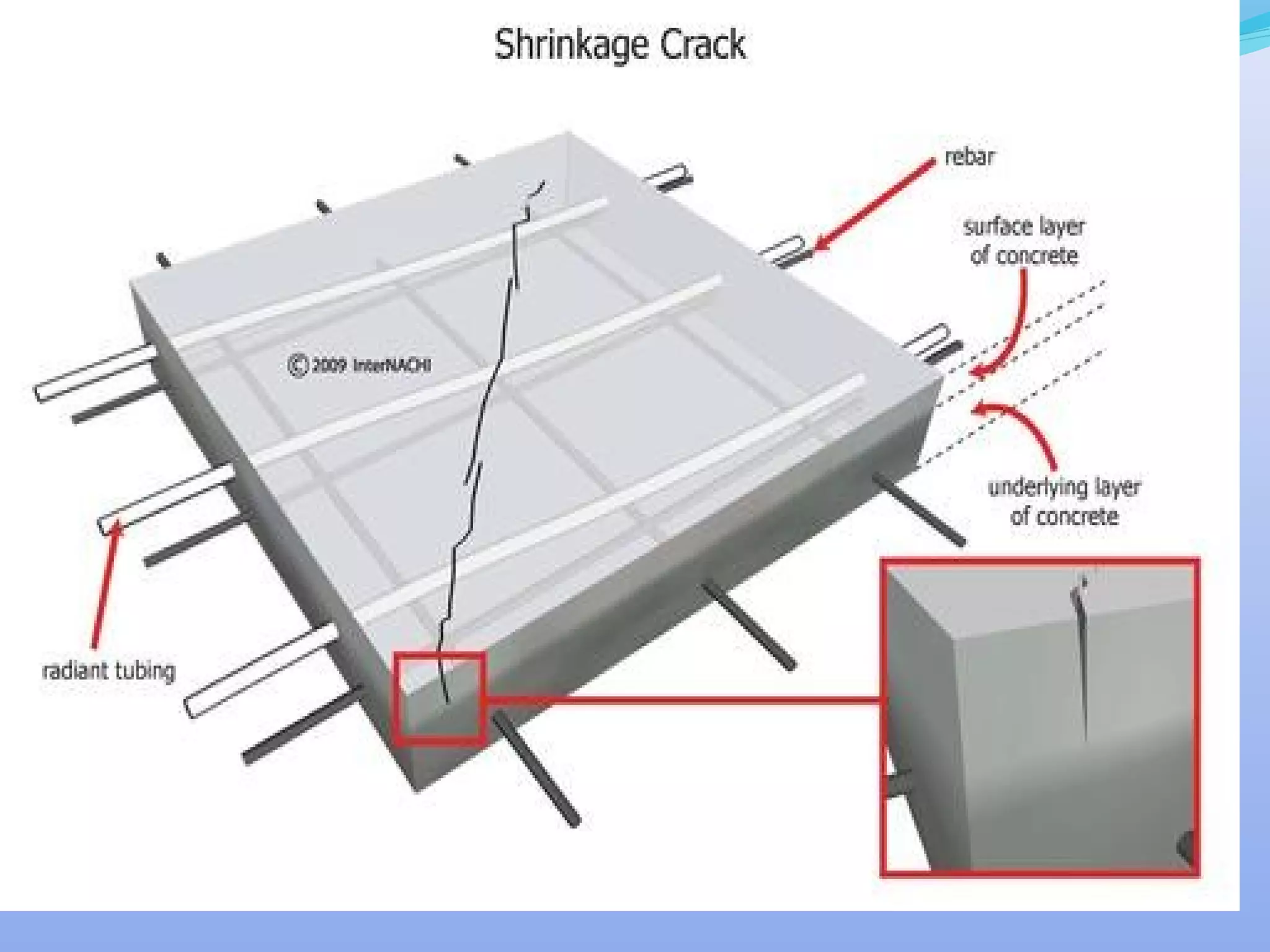 Shrinkage Crack

rebar

surface layer of concrete

© 2009 InterNACHI

underlying layer of concrete

radiant tubing