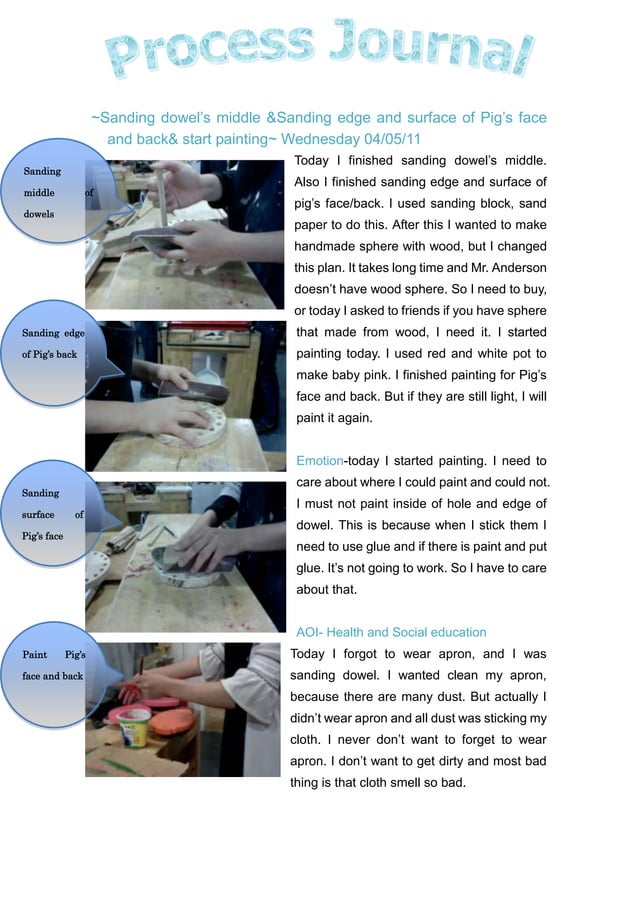 Process Journal

~Sanding dowel's middle &Sanding edge and surface of Pig's face and back& start painting~ Wednesday 04/05/11

Sanding middle of dowels

Sanding edge of Pig's back

Sanding surface of Pig's face

Paint Pig's face and back

Today I finished sanding dowel's middle. Also I finished sanding edge and surface of pig's face/back. I used sanding block, sand paper to do this. After this I wanted to make handmade sphere with wood, but I changed this plan. It takes long time and Mr. Anderson doesn't have wood sphere. So I need to buy, or today I asked to friends if you have sphere that made from wood, I need it. I started painting today. I used red and white pot to make baby pink. I finished painting for Pig's face and back. But if they are still light, I will paint it again.

Emotion-today I started painting. I need to care about where I could paint and could not. I must not paint inside of hole and edge of dowel. This is because when I stick them I need to use glue and if there is paint and put glue. It's not going to work. So I have to care about that.

AOI- Health and Social education
Today I forgot to wear apron, and I was sanding dowel. I wanted clean my apron, because there are many dust. But actually I didn't wear apron and all dust was sticking my cloth. I never don't want to forget to wear apron. I don't want to get dirty and most bad thing is that cloth smell so bad.