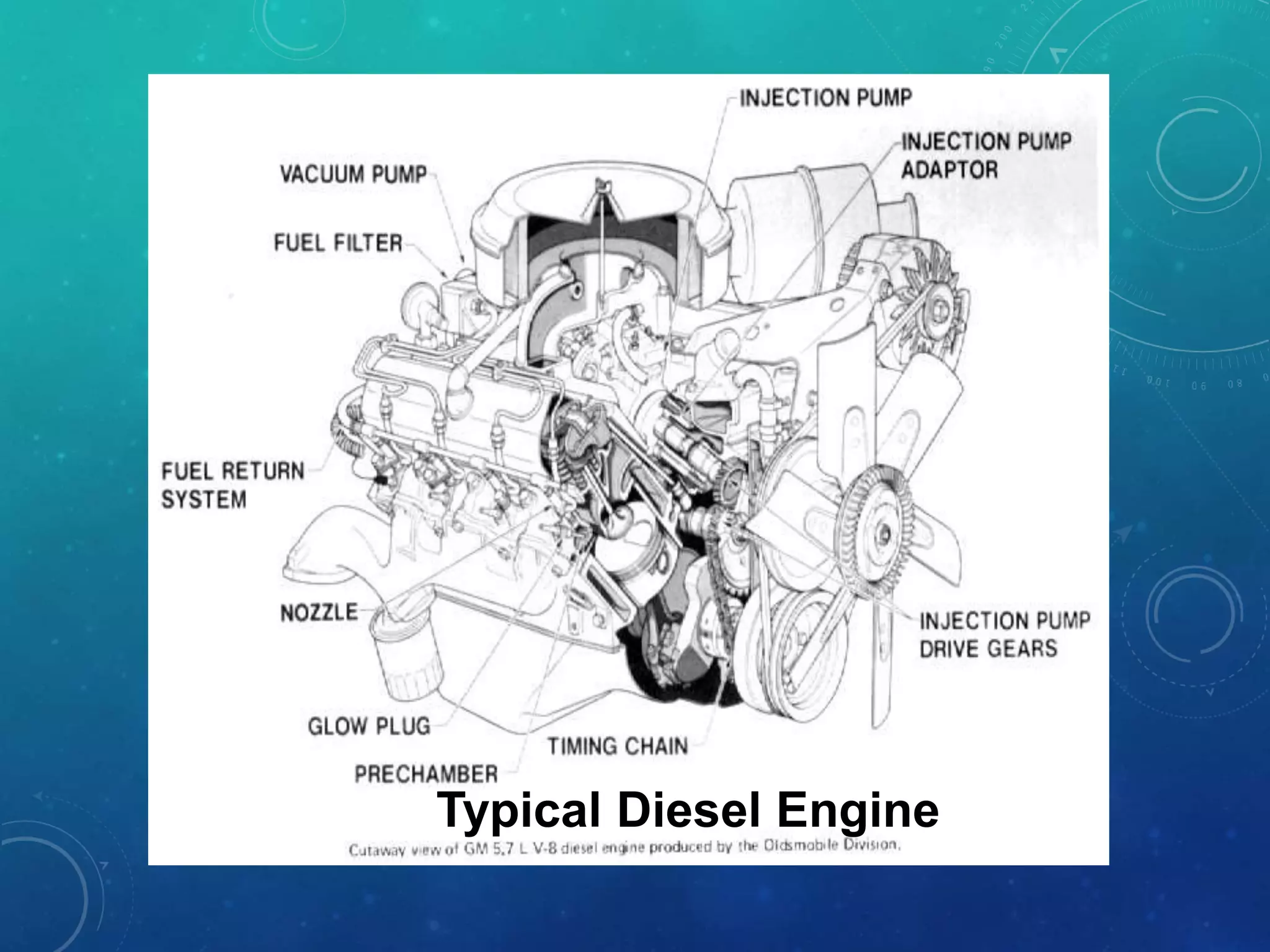 INJECTION PUMP

INJECTION PUMP ADAPTOR

VACUUM PUMP

FUEL FILTER

FUEL RETURN SYSTEM

NOZZLE

INJECTION PUMP DRIVE GEARS

GLOW PLUG

TIMING CHAIN

PRECHAMBER

Typical Diesel Engine

Cutaway view of GM 5.7 L V-8 diesel engine produced by the Oldsmobile Division.