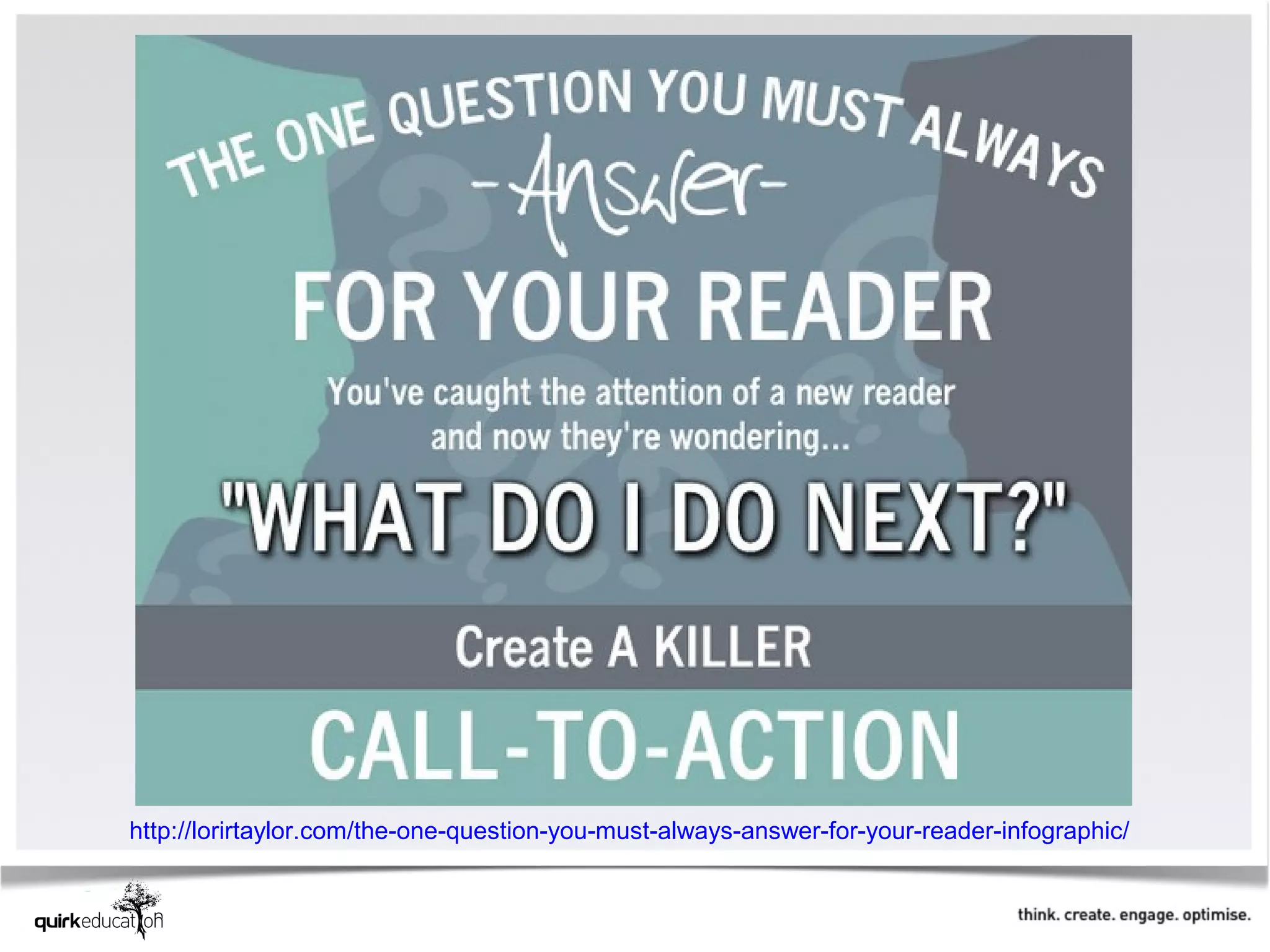 THE ONE QUESTION YOU MUST ALWAYS

-Answer-

FOR YOUR READER

You've caught the attention of a new reader and now they're wondering...

"WHAT DO I DO NEXT?"

Create A KILLER

CALL-TO-ACTION

http://lorirtaylor.com/the-one-question-you-must-always-answer-for-your-reader-infographic/

quirkeducation

think. create. engage. optimise.