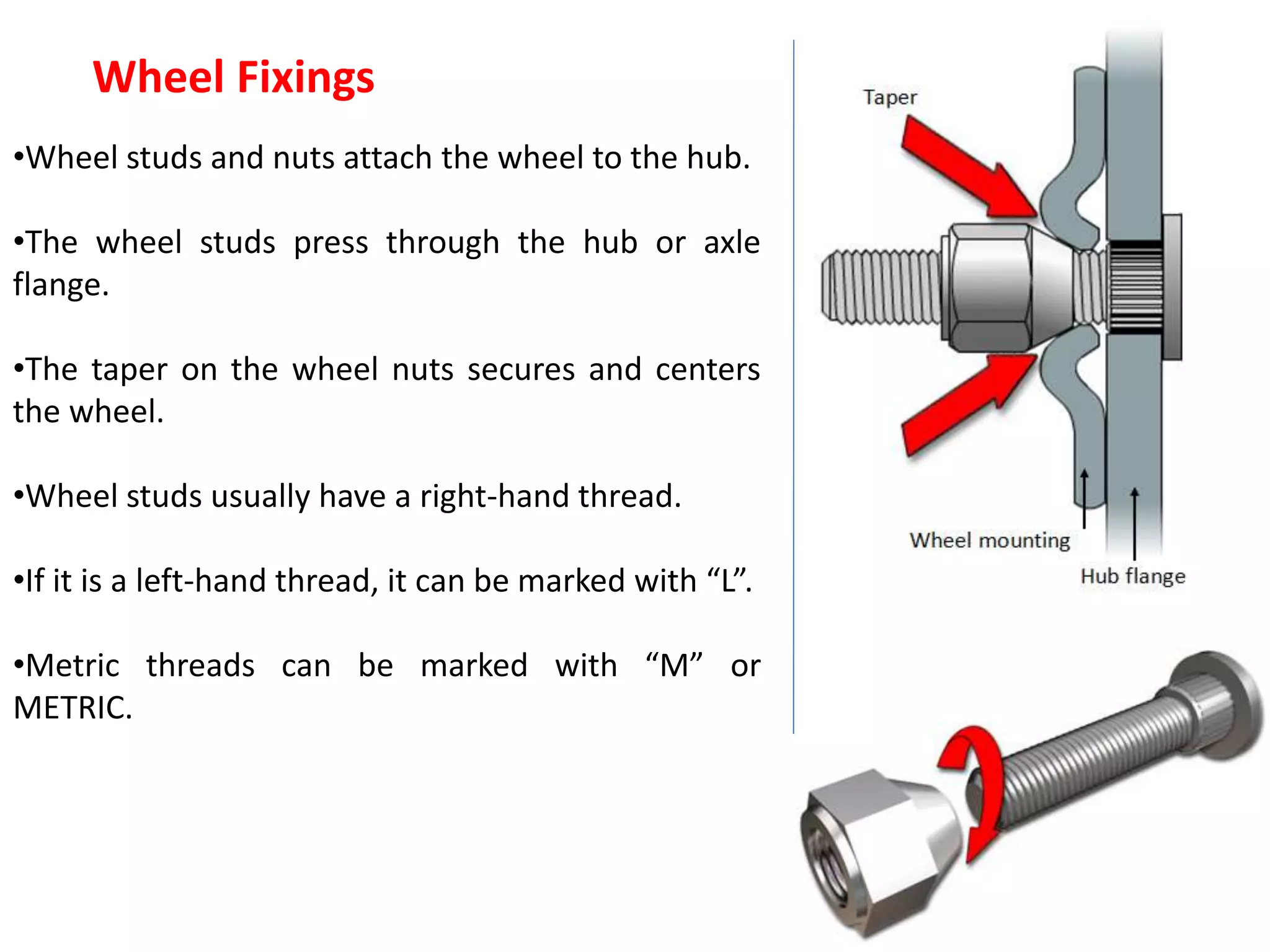 Wheel Fixings

•Wheel studs and nuts attach the wheel to the hub.

•The wheel studs press through the hub or axle flange.

•The taper on the wheel nuts secures and centers the wheel.

•Wheel studs usually have a right-hand thread.

•If it is a left-hand thread, it can be marked with “L”.

•Metric threads can be marked with “M” or METRIC.

Taper

Wheel mounting

Hub flange