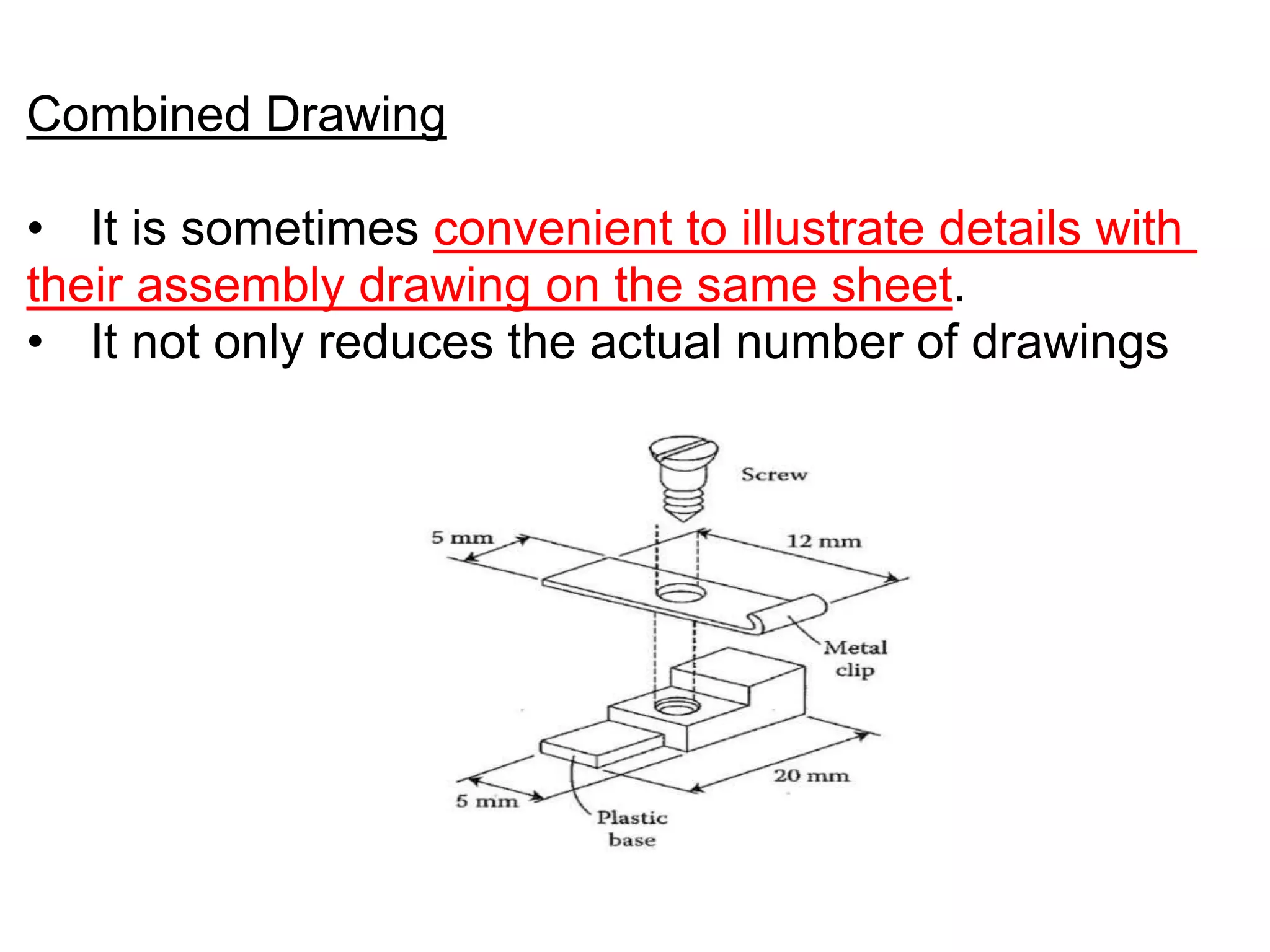 Combined Drawing

• It is sometimes convenient to illustrate details with their assembly drawing on the same sheet.

• It not only reduces the actual number of drawings

Screw

5 mm

12 mm

Metal clip

20 mm

5 mm

Plastic base