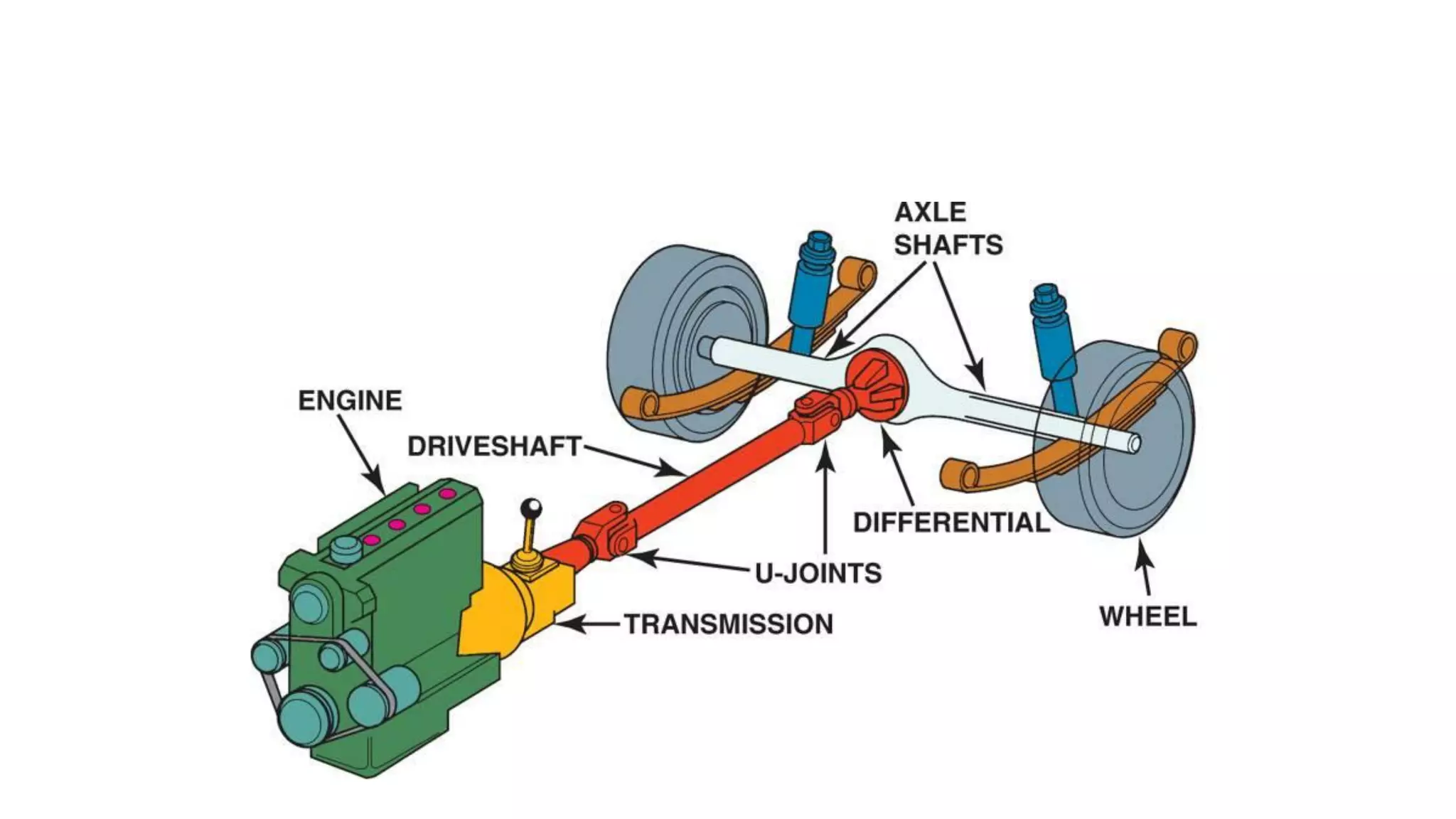 AXLE SHAFTS

ENGINE

DRIVESHAFT

DIFFERENTIAL

U-JOINTS

TRANSMISSION

WHEEL