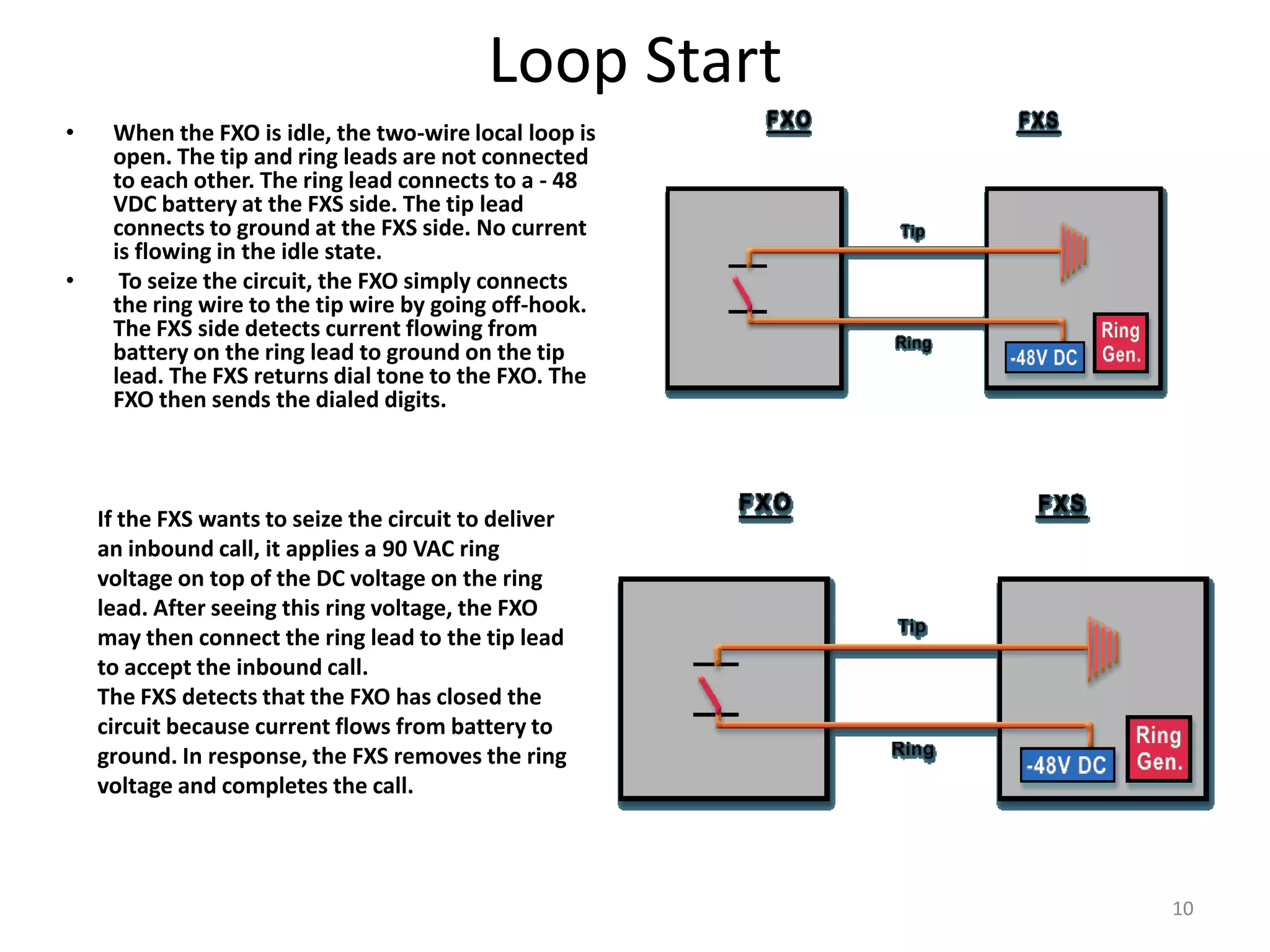 Loop Start

• When the FXO is idle, the two-wire local loop is open. The tip and ring leads are not connected to each other. The ring lead connects to a - 48 VDC battery at the FXS side. The tip lead connects to ground at the FXS side. No current is flowing in the idle state.
• To seize the circuit, the FXO simply connects the ring wire to the tip wire by going off-hook. The FXS side detects current flowing from battery on the ring lead to ground on the tip lead. The FXS returns dial tone to the FXO. The FXO then sends the dialed digits.

FXO
FXS
Tip
Ring
-48V DC
Ring Gen.

If the FXS wants to seize the circuit to deliver an inbound call, it applies a 90 VAC ring voltage on top of the DC voltage on the ring lead. After seeing this ring voltage, the FXO may then connect the ring lead to the tip lead to accept the inbound call.
The FXS detects that the FXO has closed the circuit because current flows from battery to ground. In response, the FXS removes the ring voltage and completes the call.

FXO
FXS
Tip
Ring
-48V DC
Ring Gen.

10